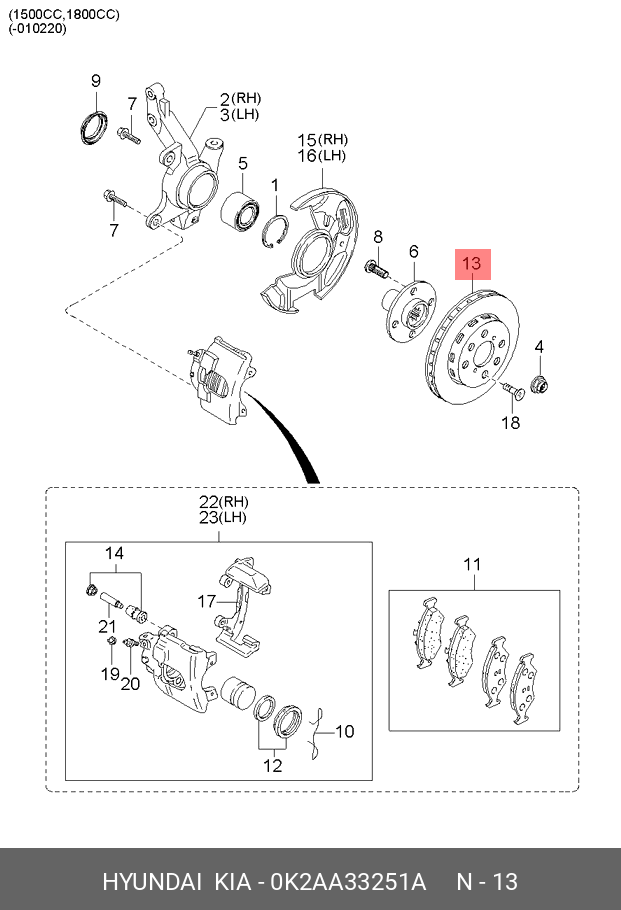 (1500CC,1800CC)
(-010220)

9
7
2(RH)
3(LH)
5
1
15(RH)
16(LH)
7
8
6
13
4
18

22(RH)
23(LH)
14
17
21
19
20
12
10
11

HYUNDAI KIA - 0K2AA33251A N - 13