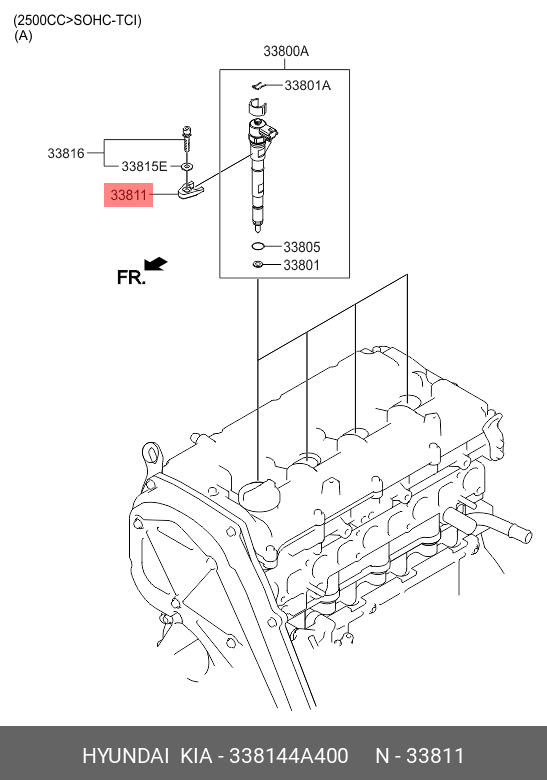 (2500CC>SOHC-TCI)
(A)

33800A
33801A
33816
33815E
33811
33805
33801
FR.

HYUNDAI KIA - 338144A400 N - 33811