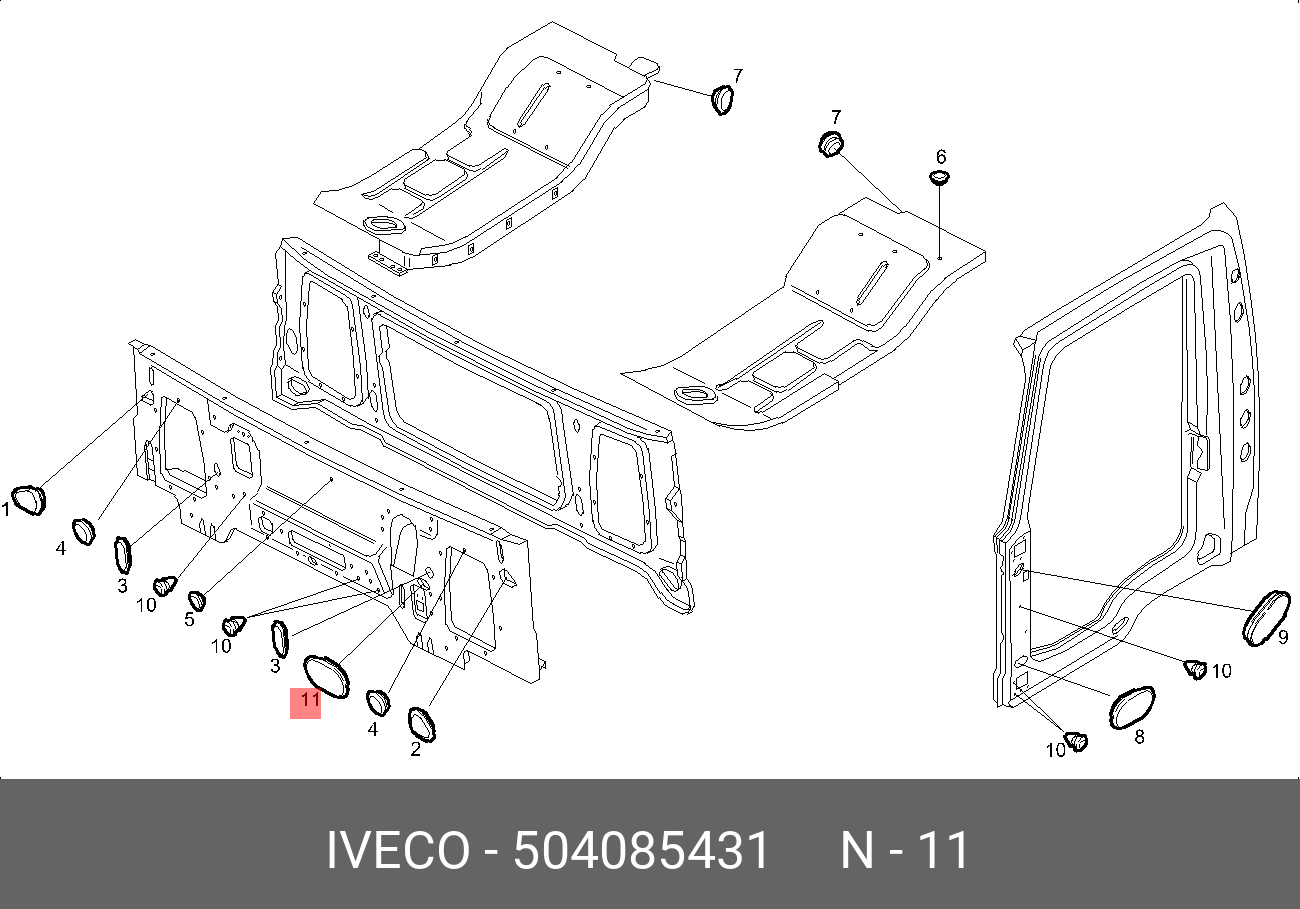 7
7
6
1
4
3
10
5
10
3
11
4
2
9
10
8
10

IVECO - 504085431 N - 11