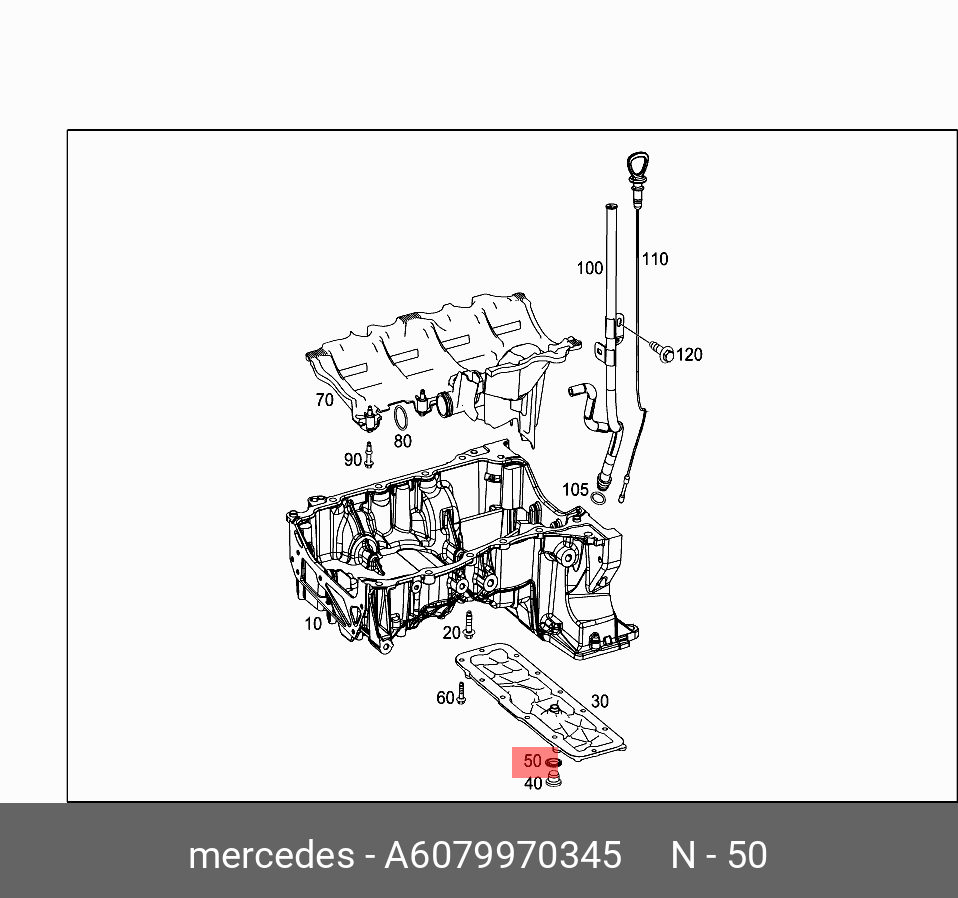 110
100
120
70
80
90
105
10
20
60
30
50
40

mercedes - A6079970345 N - 50