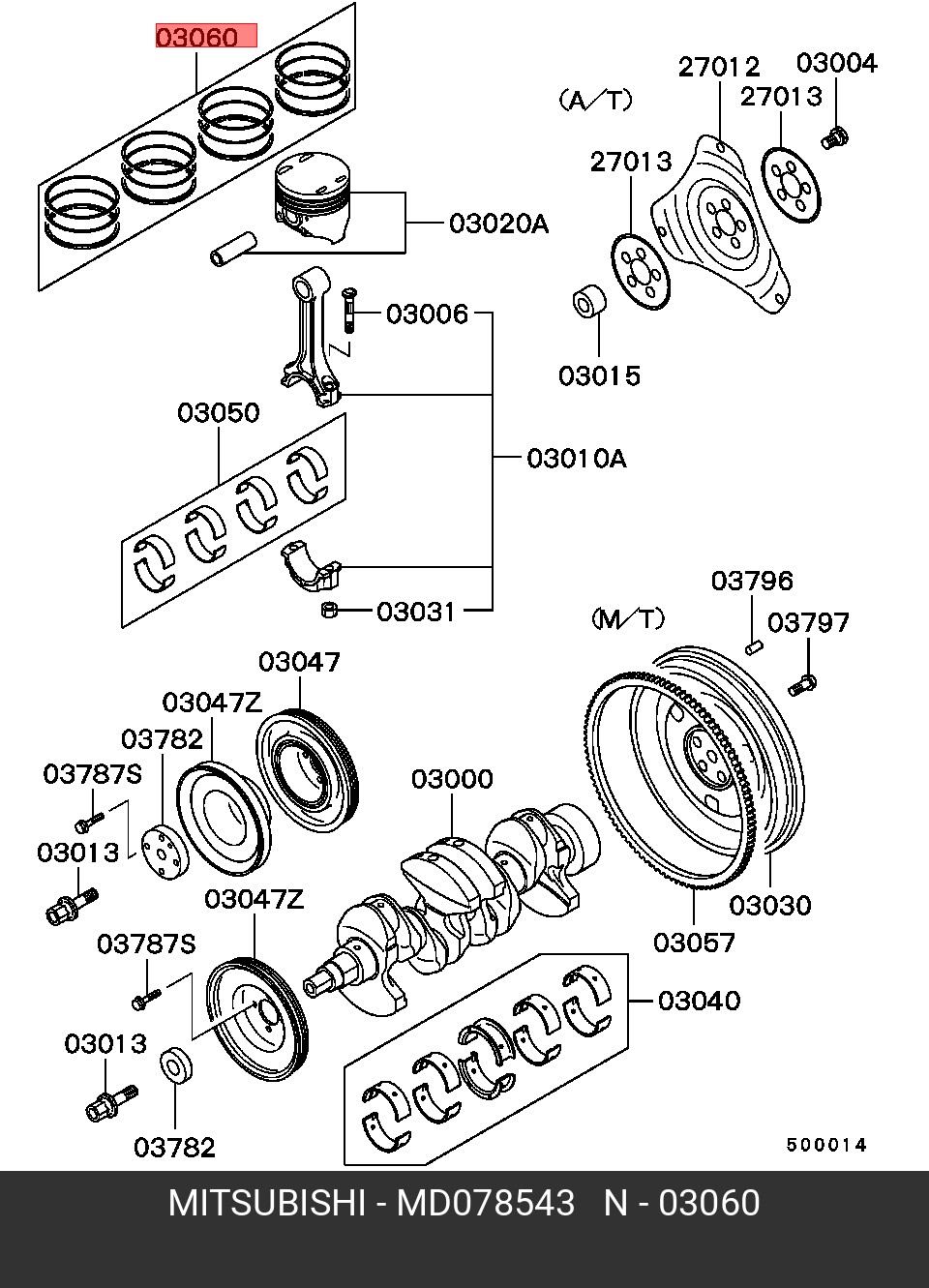 03060

(A/T)

27012

03004

27013

27013

03020A

03006

03015

03050

03010A

03031

03796

(M/T)

03797

03047

03047Z

03782

03787S

03000

03013

03047Z

03030

03787S

03057

03040

03013

03782

500014

MITSUBISHI - MD078543 N - 03060