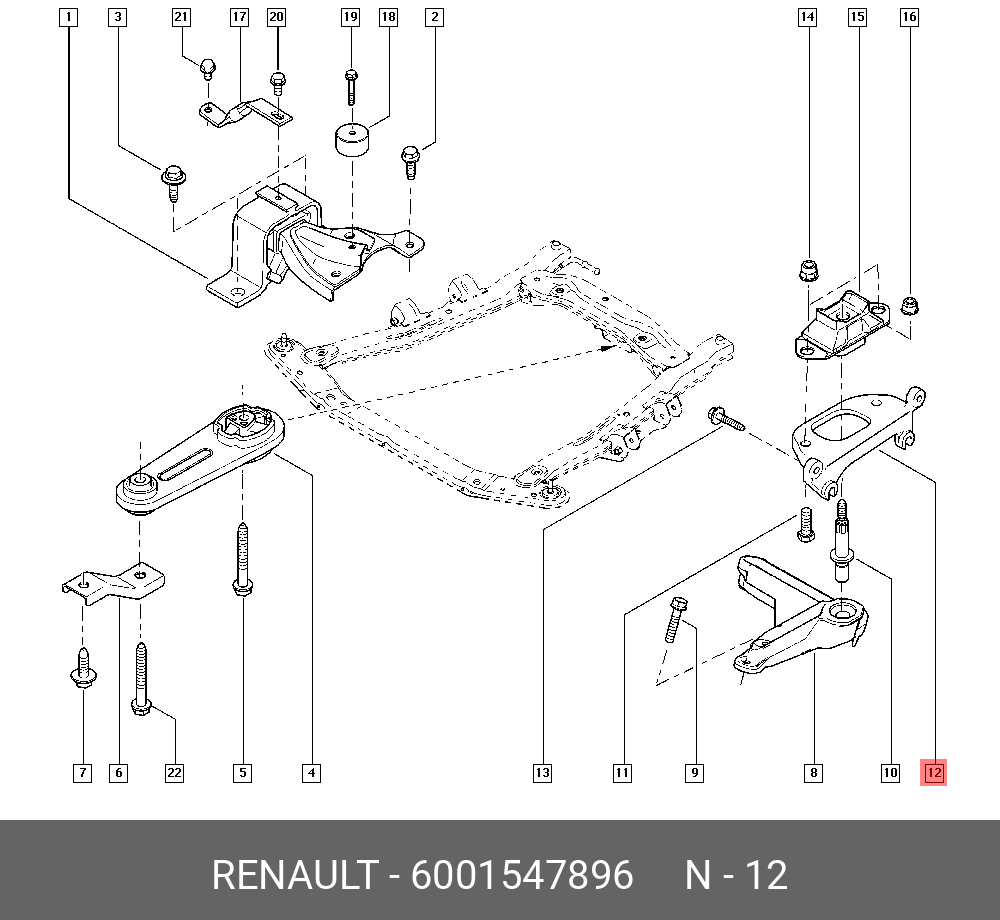 1 3 21 17 20 19 18 2 14 15 16

7 6 22 5 4 13 11 9 8 10 12

RENAULT - 6001547896 N - 12