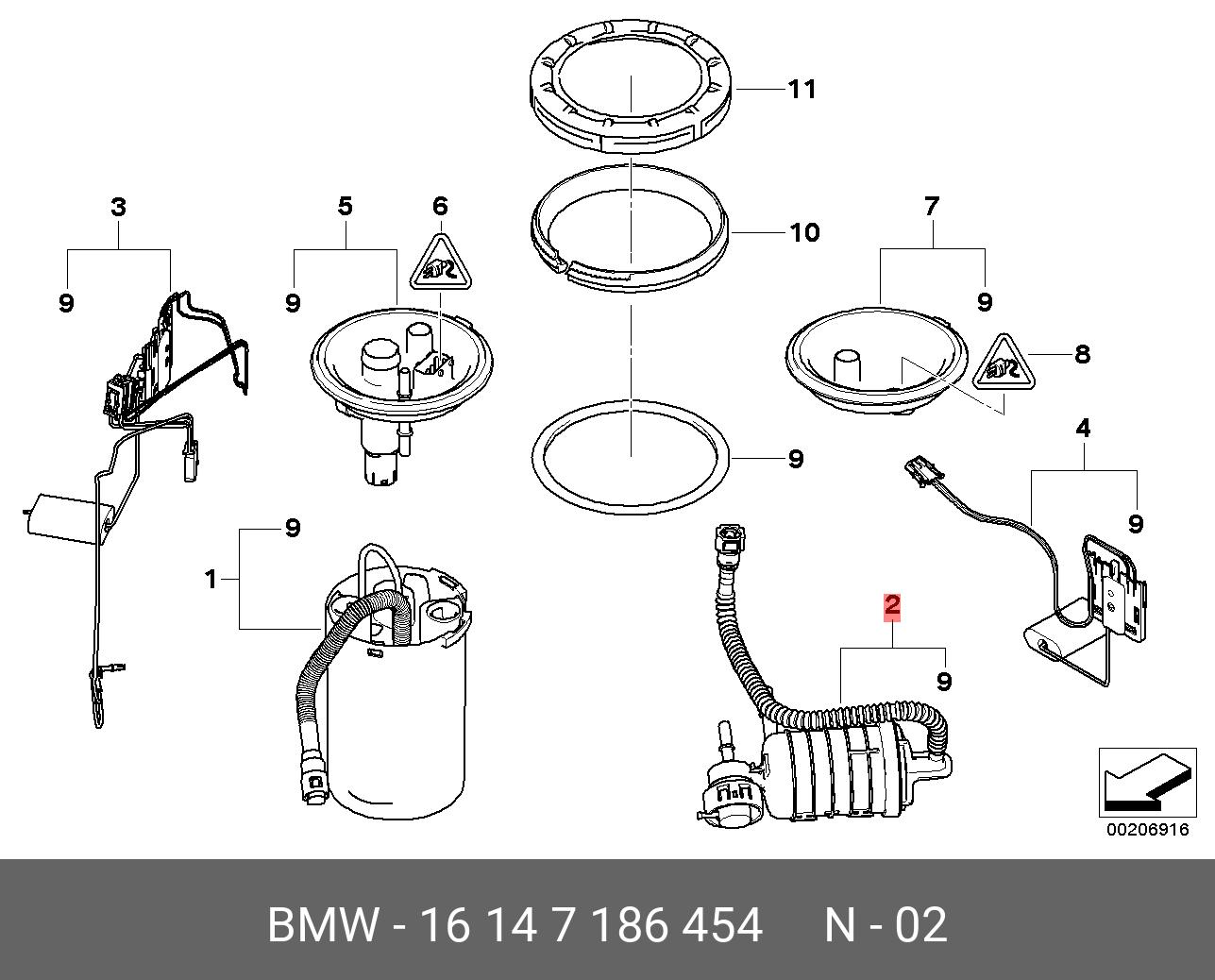 11

3

5

6

10

7

9

9

9

8

9

4

9

9

1

2

9

00206916

BMW - 16 14 7 186 454 N - 02