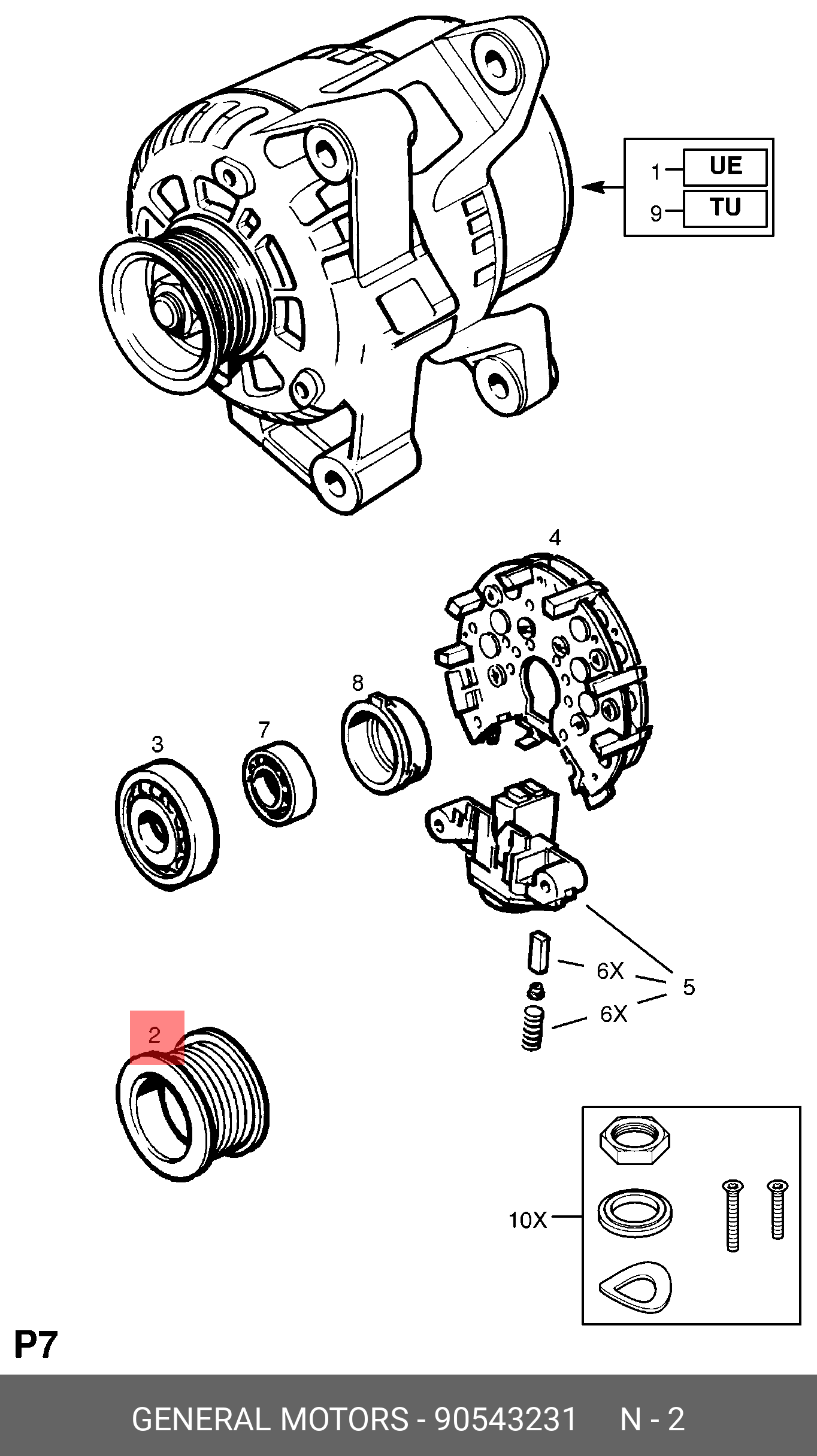 1 UE
9 TU

4

8

7

3

6X

5

6X

2

10X

P7

GENERAL MOTORS - 90543231 N - 2