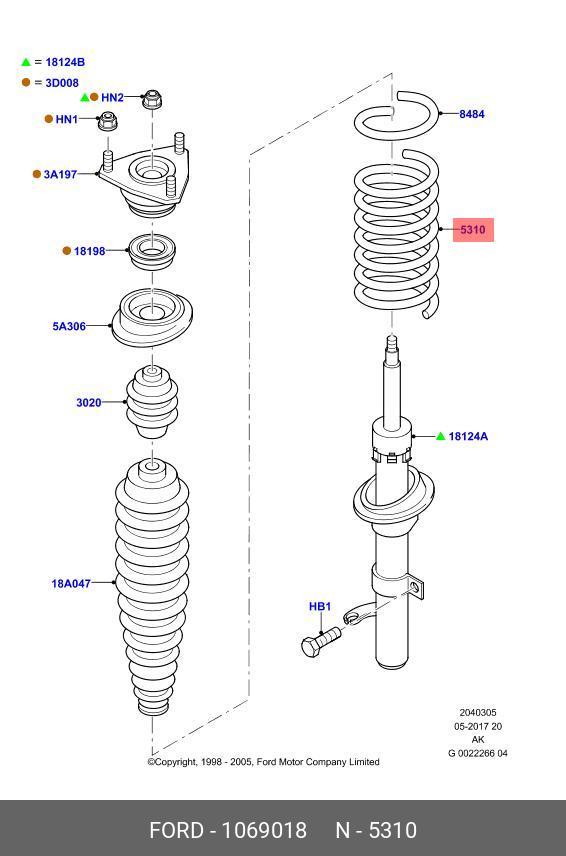 = 18124B
= 3D008
HN2
HN1
3A197
18198
5A306
3020
18A047
8484
5310
18124A
HB1
2040305
05-2017 20
AK
G 0022266 04
©Copyright, 1998 - 2005, Ford Motor Company Limited
FORD - 1069018 N - 5310