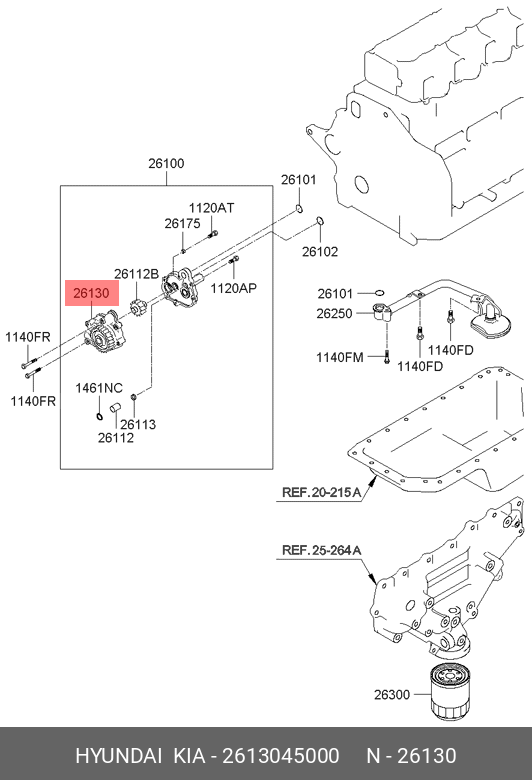 26100
26101
1120AT
26175
26102
26112B
1120AP
26130
26101
26250
1140FR
1140FR
1140FM
1140FD
1140FD
1461NC
26113
26112
REF.20-215A
REF.25-264A
26300
HYUNDAI KIA - 2613045000 N - 26130