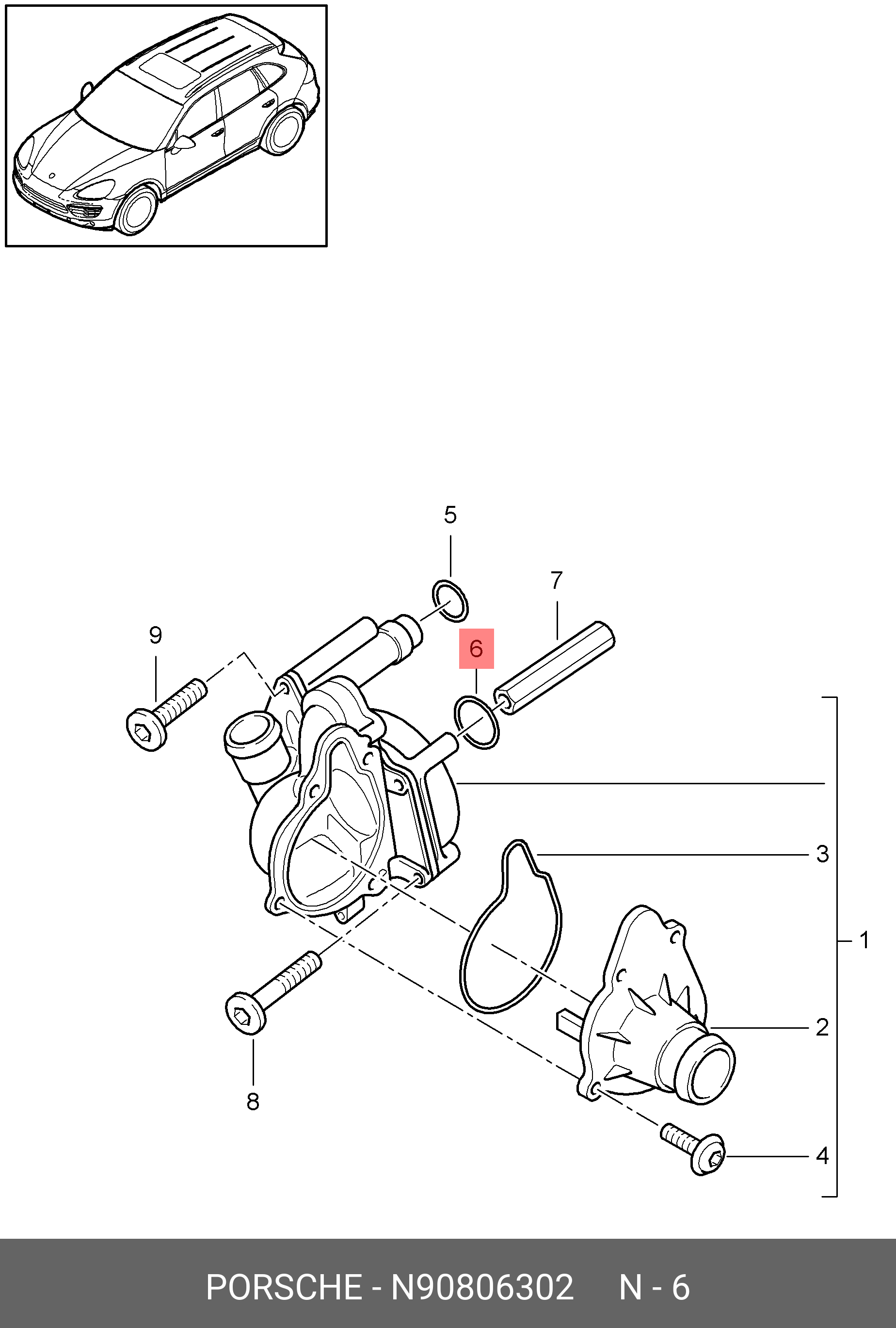 5
7
9
6
3
1
2
8
4

PORSCHE - N90806302 N - 6