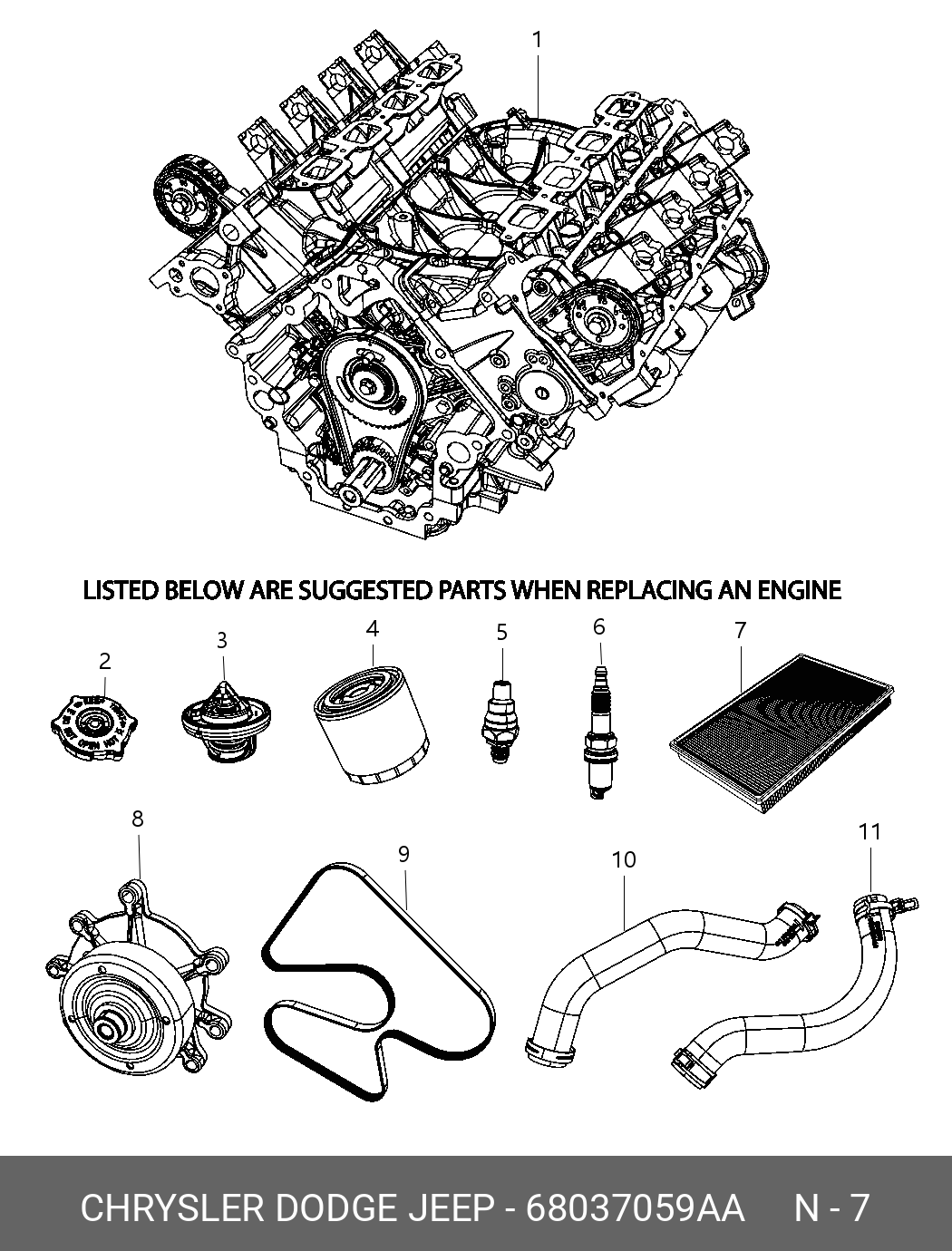 1

LISTED BELOW ARE SUGGESTED PARTS WHEN REPLACING AN ENGINE

2 3 4 5 6 7

8 9 10 11

CHRYSLER DODGE JEEP - 68037059AA N - 7