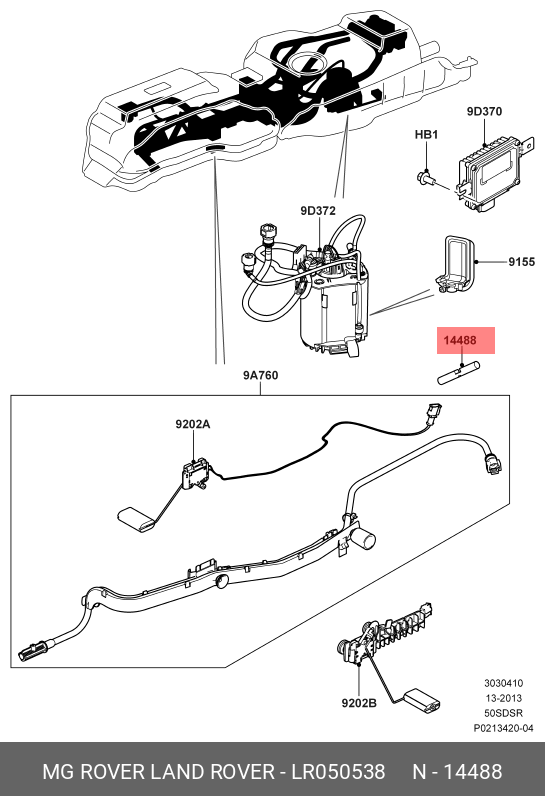 9D370

HB1

9D372

9155

14488

9A760

9202A

9202B

3030410
13-2013
50SDSR
P0213420-04

MG ROVER LAND ROVER - LR050538 N - 14488