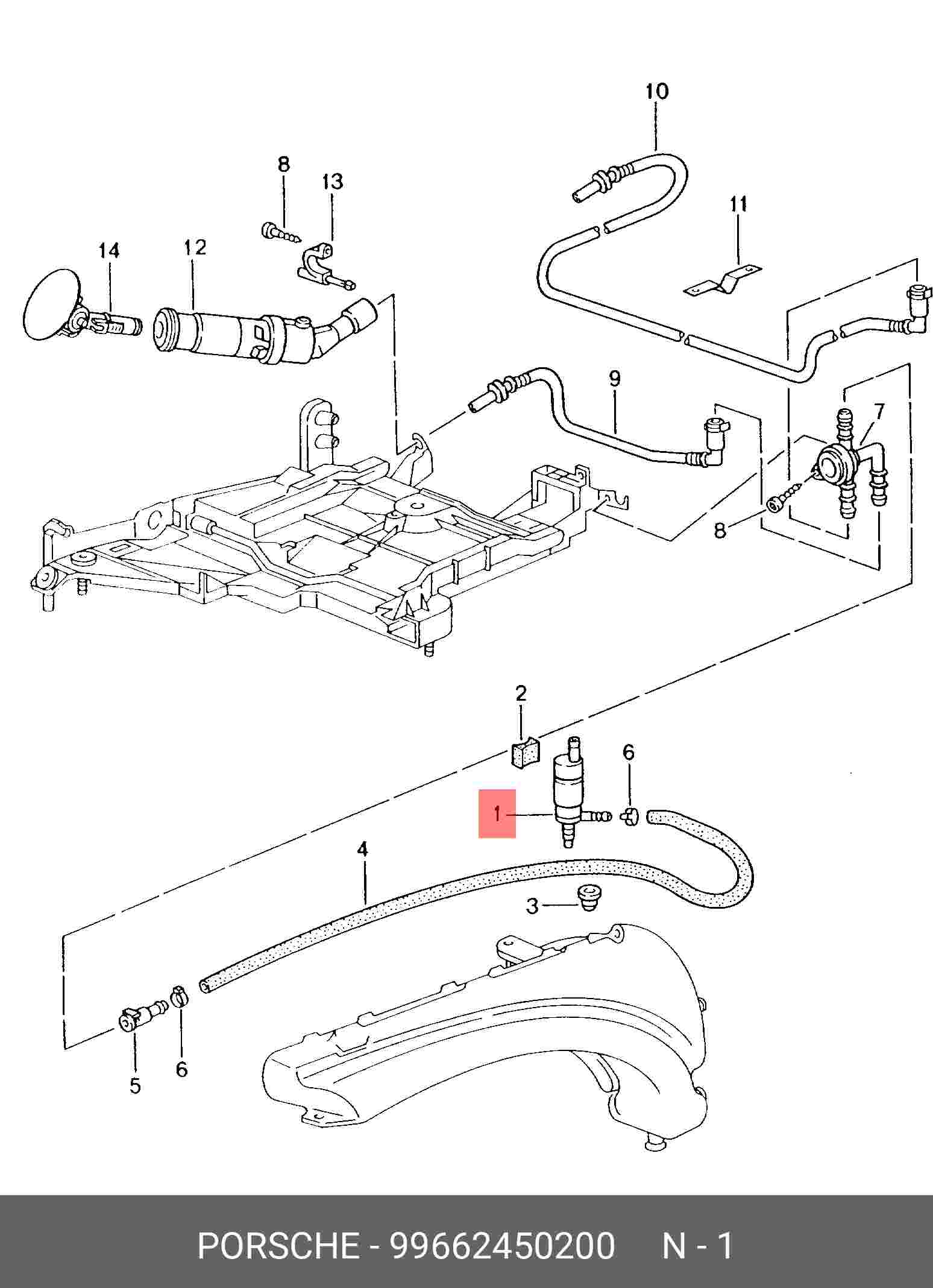 10
8
13
11
14
12
9
7
8
2
6
1
4
3
5
6

PORSCHE - 99662450200 N - 1