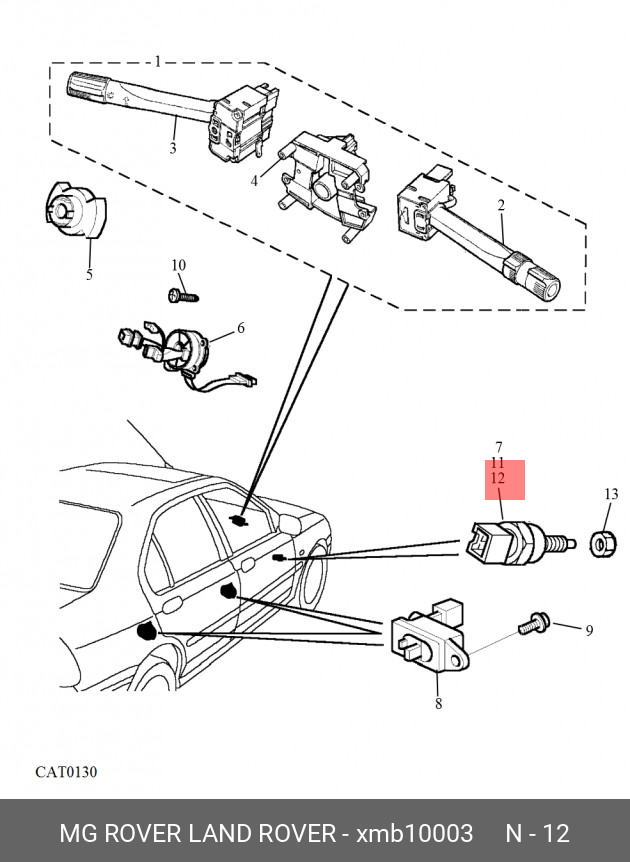 1
3
4
2
5
10
6
7
11
12
13
9
8
CAT0130
MG ROVER LAND ROVER - xmb10003 N - 12