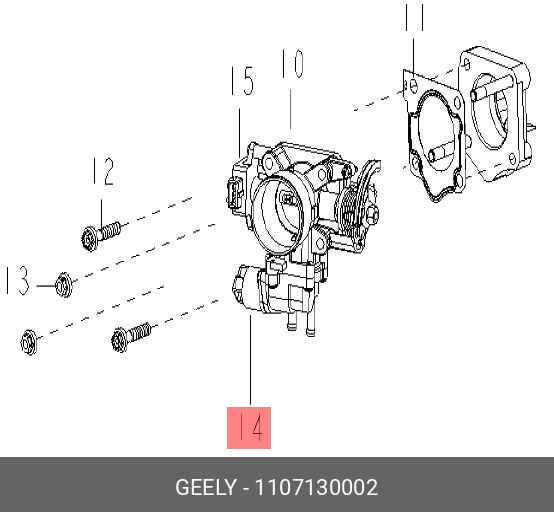 11
10
15
12
13
14
GEELY - 1107130002