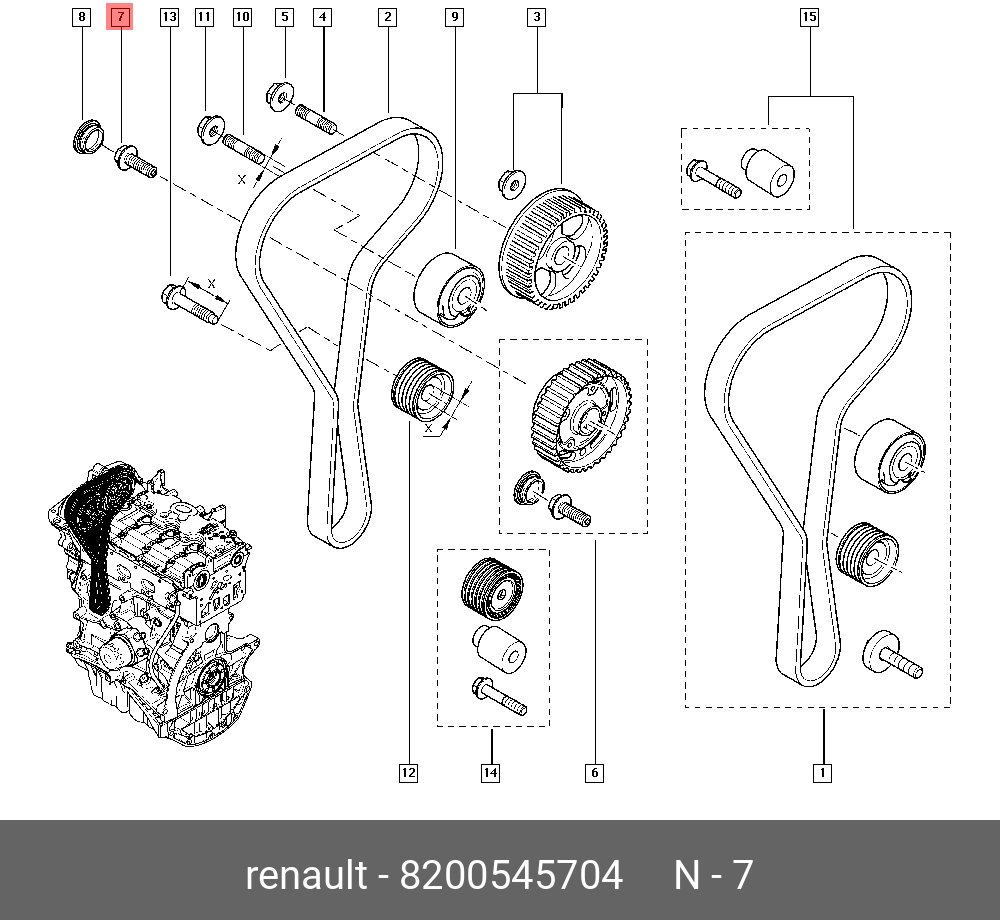 8
7
13
11
10
5
4
2
9
3
15
X
X
X
12
14
6
1

renault - 8200545704 N - 7