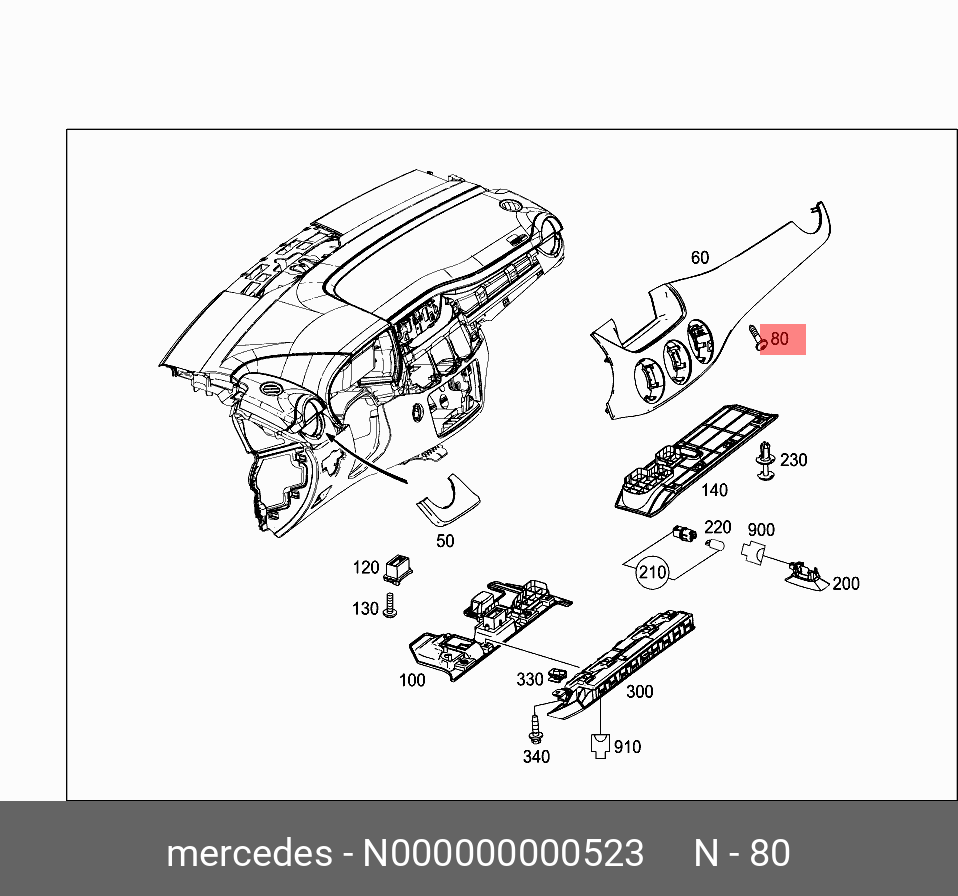 60

80

230

140

220

900

210

200

50

120

130

100

330

300

340

910

mercedes - N000000000523 N - 80