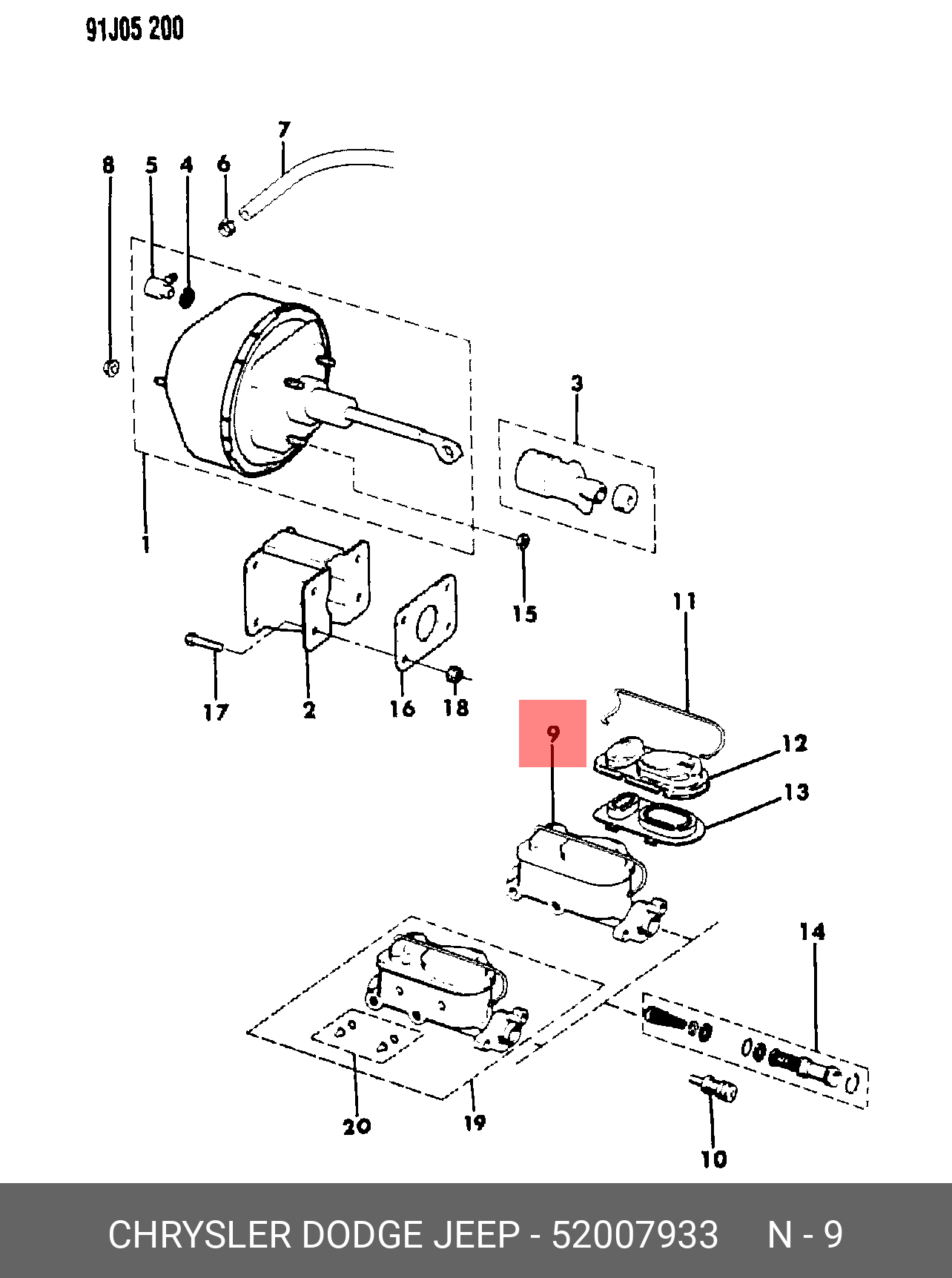 91J05 200

7
8
5
4
6
3
1
15
11
17
2
16
18
9
12
13
14
20
19
10

CHRYSLER DODGE JEEP - 52007933 N - 9