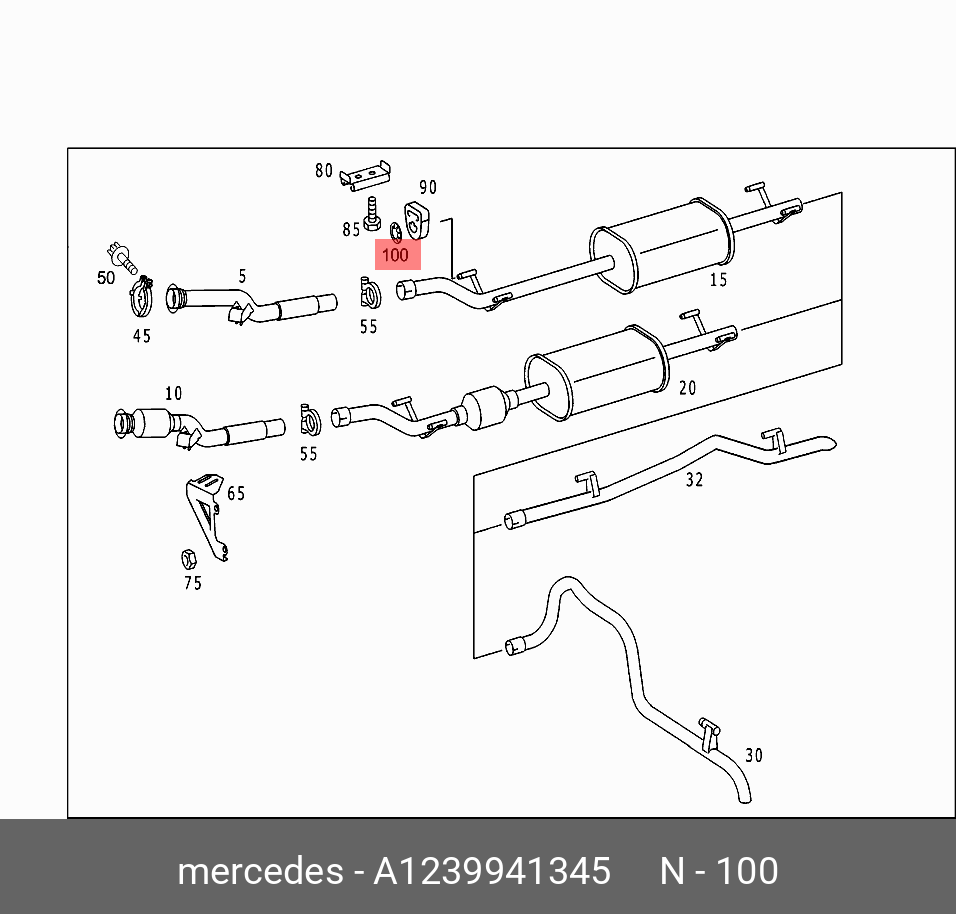 80
90
85
100
50
5
15
45
55
10
20
55
32
65
75
30

mercedes - A1239941345 N - 100