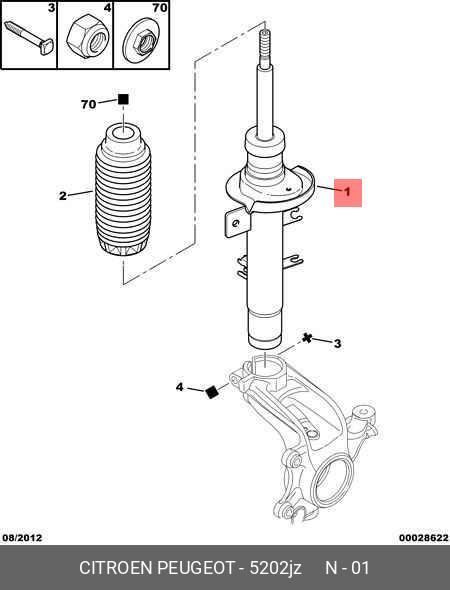 3
4
70
70
2
1
3
4
08/2012
00028622
CITROEN PEUGEOT - 5202jz N - 01