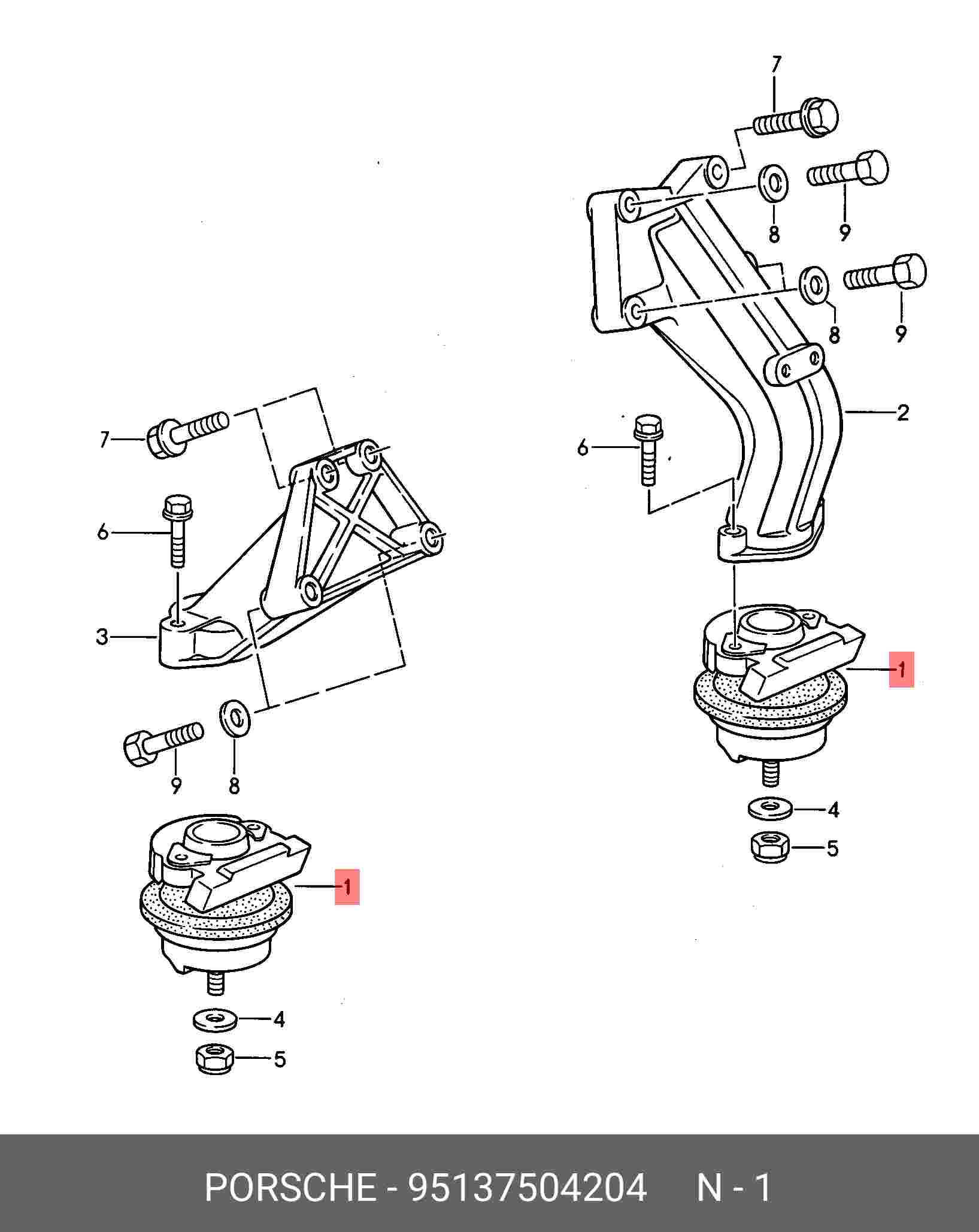 7

8

9

8

9

2

6

1

4

5

7

6

3

9

8

1

4

5

PORSCHE - 95137504204 N - 1