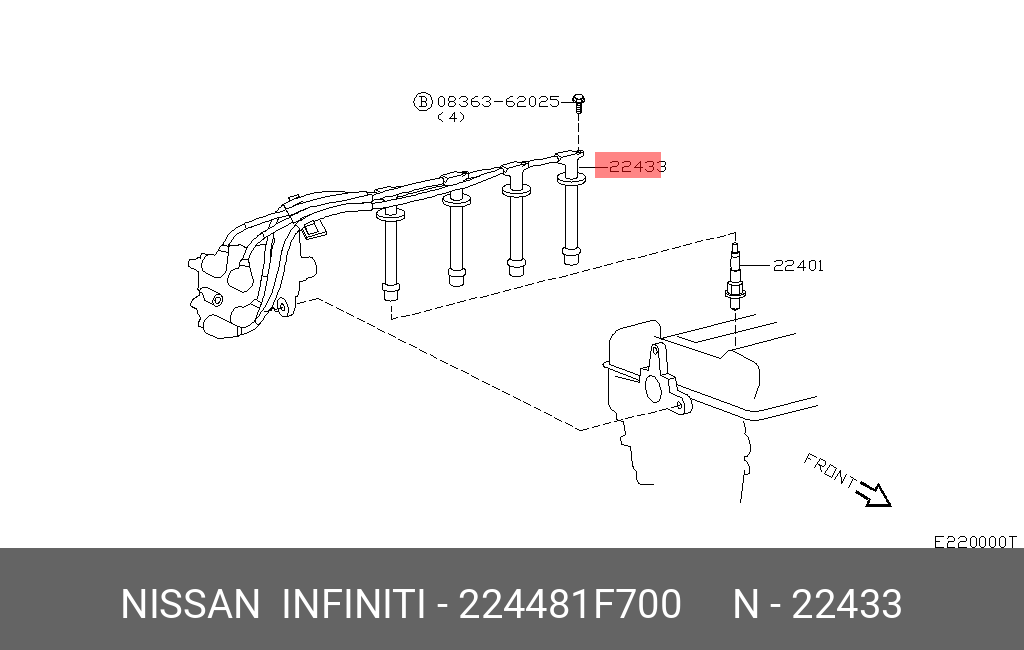 Ⓑ 08363-62025
(4)

22433

22401

FRONT

E220000T

NISSAN INFINITI - 224481F700 N - 22433