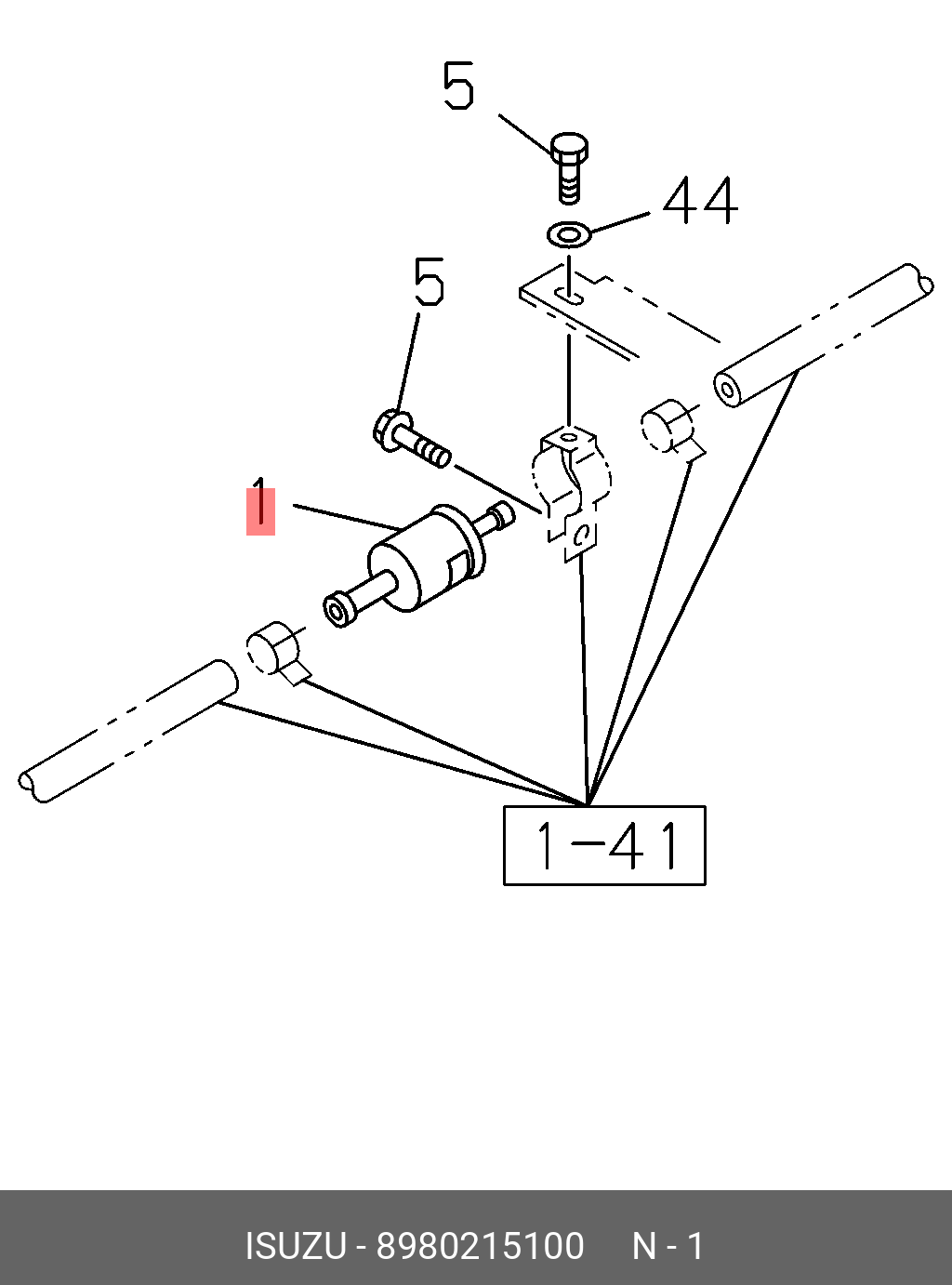 5
44
5
1
1-41

ISUZU - 8980215100 N - 1