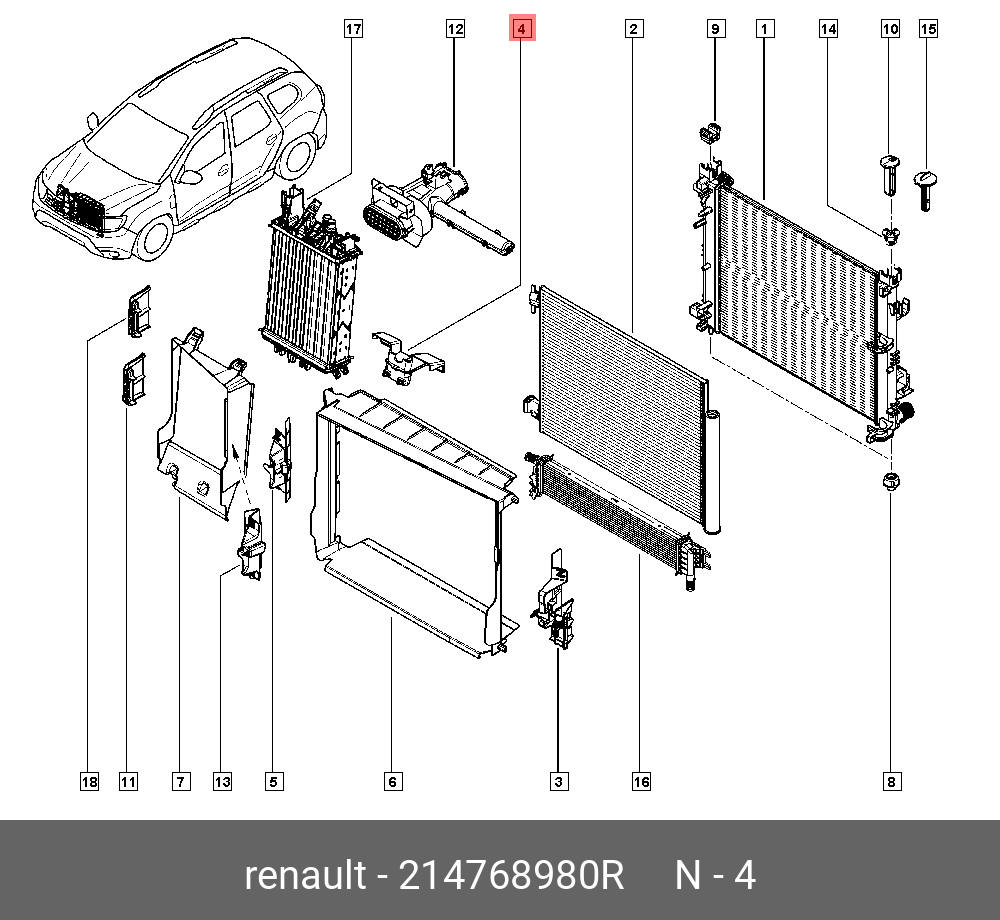 17
12
4
2
9
1
14
10
15

18
11
7
13
5
6
3
16
8

renault - 214768980R N - 4