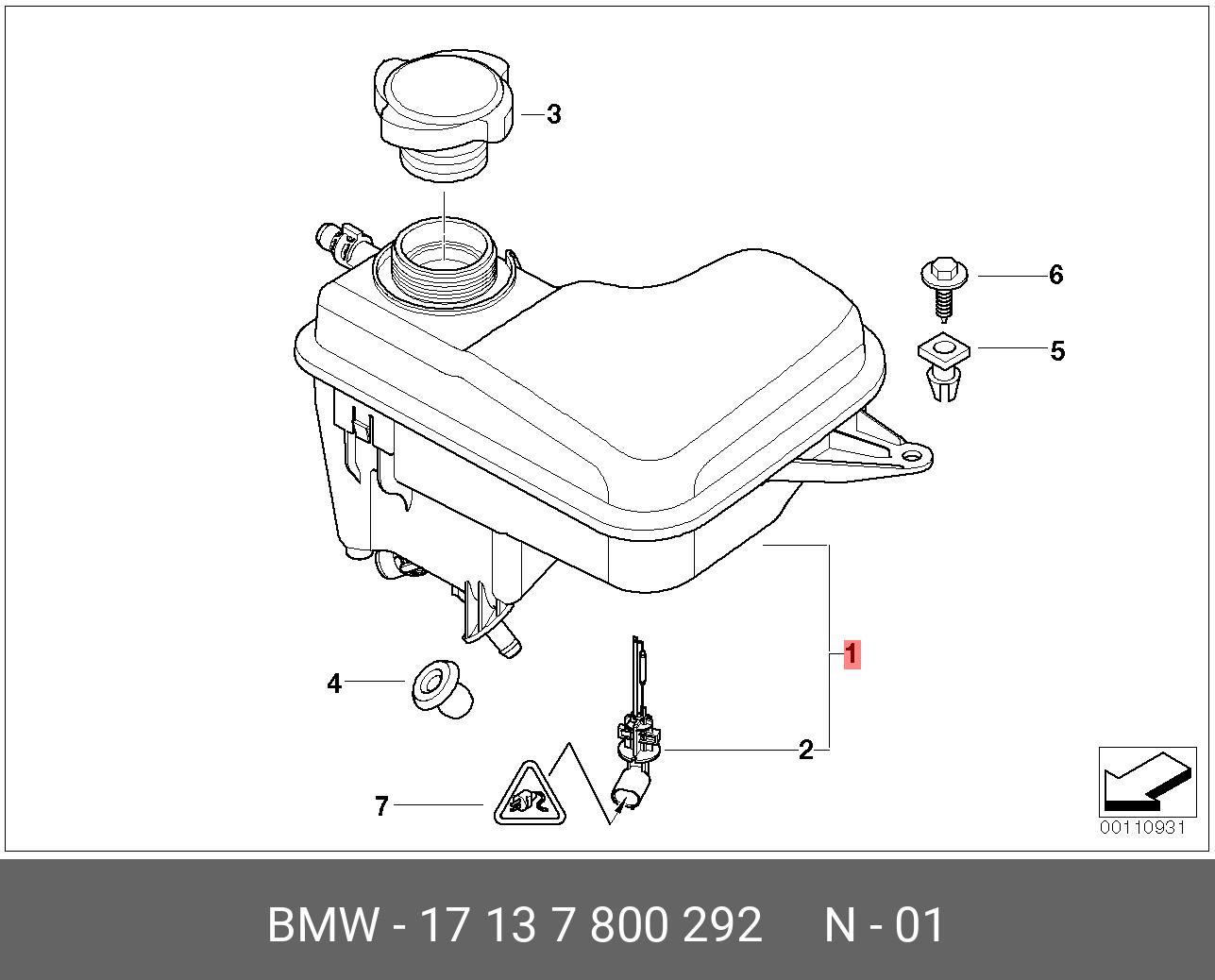 3

6

5

1

4

2

7

00110931

BMW - 17 13 7 800 292 N - 01