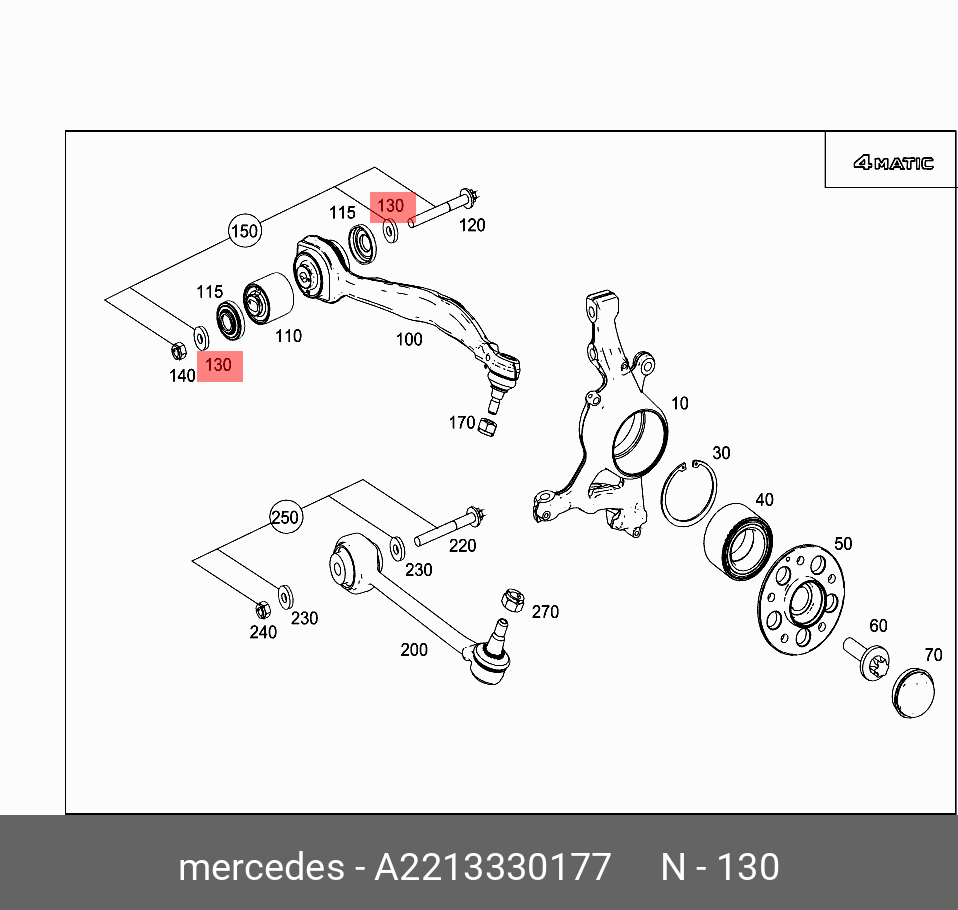 4MATIC

150
115
130
120
115
110
100
140
130
170
10
30
40
50
60
70
250
220
230
230
240
270
200

mercedes - A2213330177 N - 130