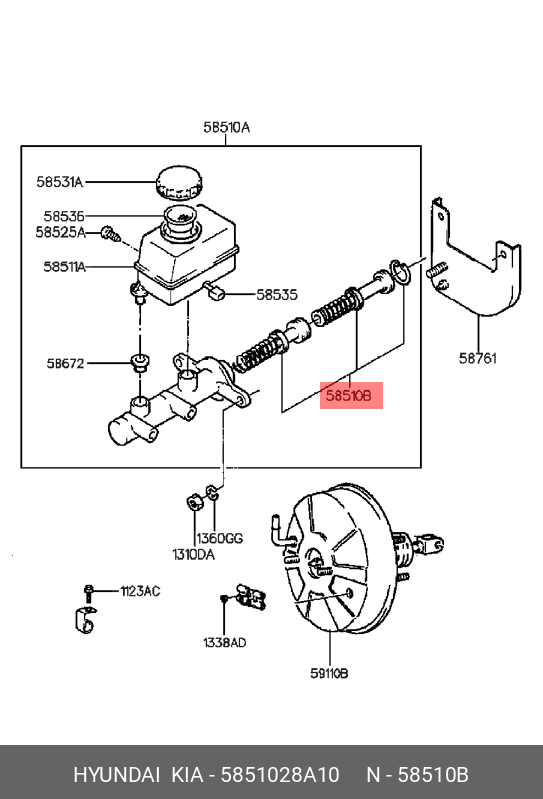 58510A

58531A

58536

58525A

58511A

58535

58672

58510B

58761

1360GG

1310DA

1123AC

1338AD

59110B

HYUNDAI KIA - 5851028A10 N - 58510B