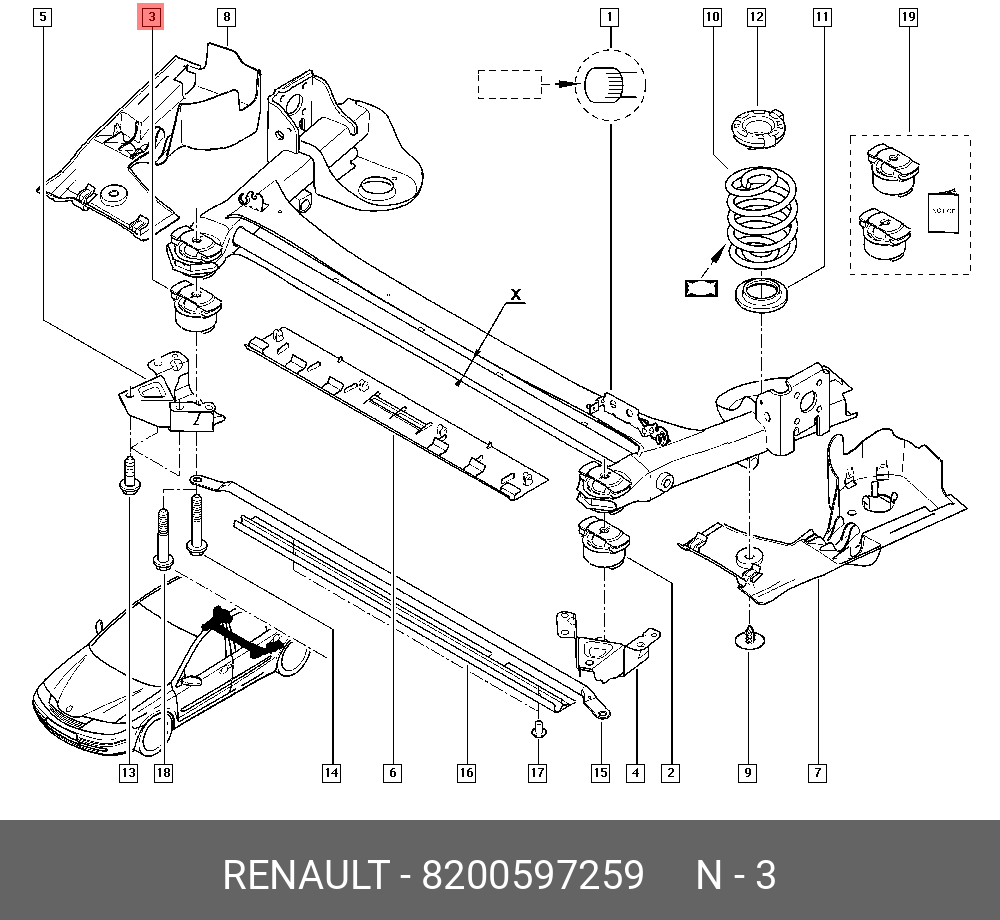 5
3
8
1
10
12
11
19
x
13
18
14
6
16
17
15
4
2
9
7

RENAULT - 8200597259 N - 3