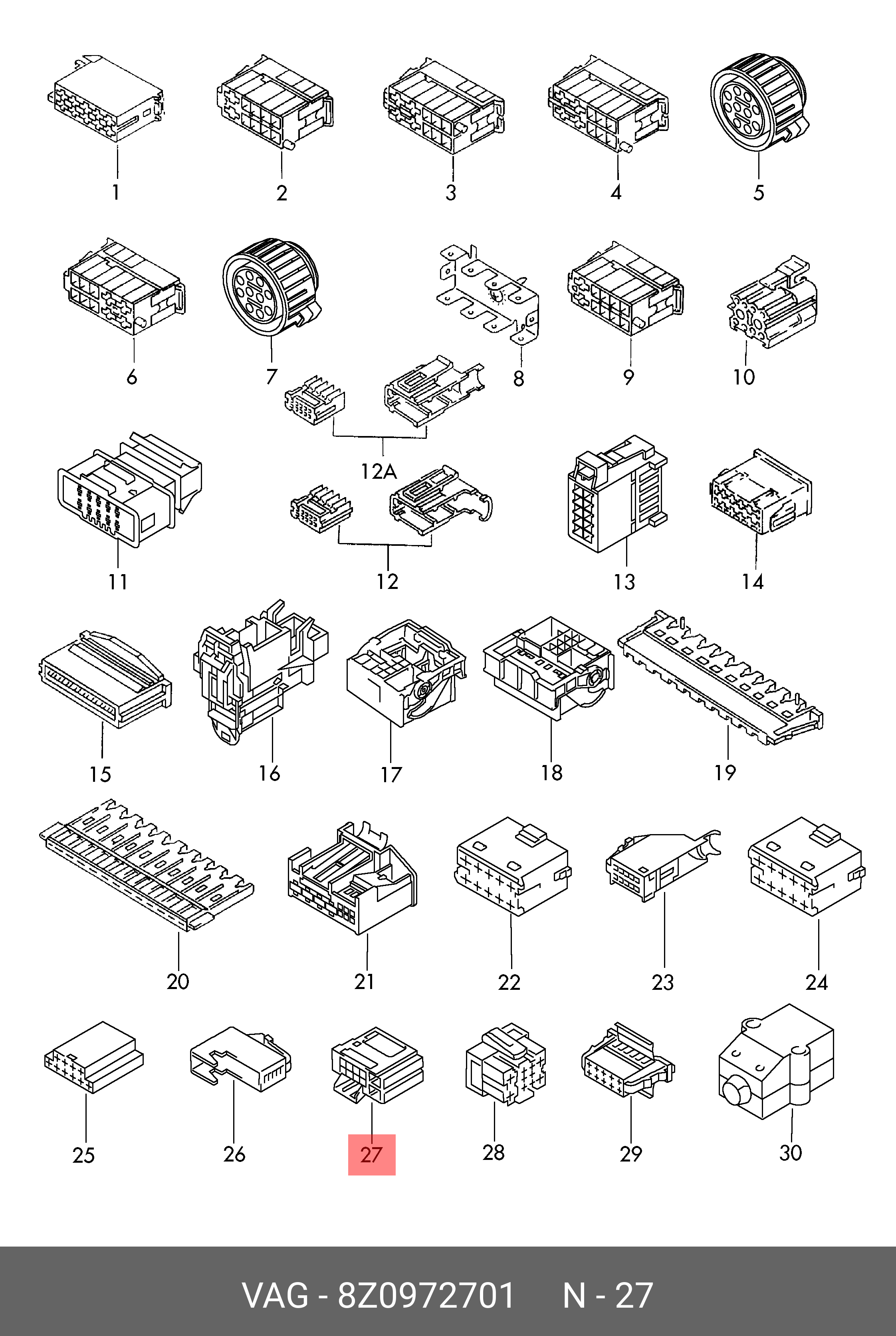 1 2 3 4 5

6 7 8 9 10

12A

11 12 13 14

15 16 17 18 19

20 21 22 23 24

25 26 27 28 29 30

VAG - 8Z0972701 N - 27