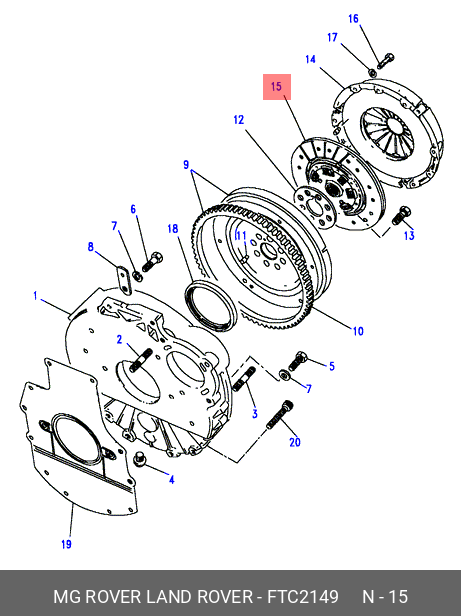 16
17
14
15
12
9
13
6
7
18
11
8
1
10
2
5
7
3
20
4
19

MG ROVER LAND ROVER - FTC2149 N - 15