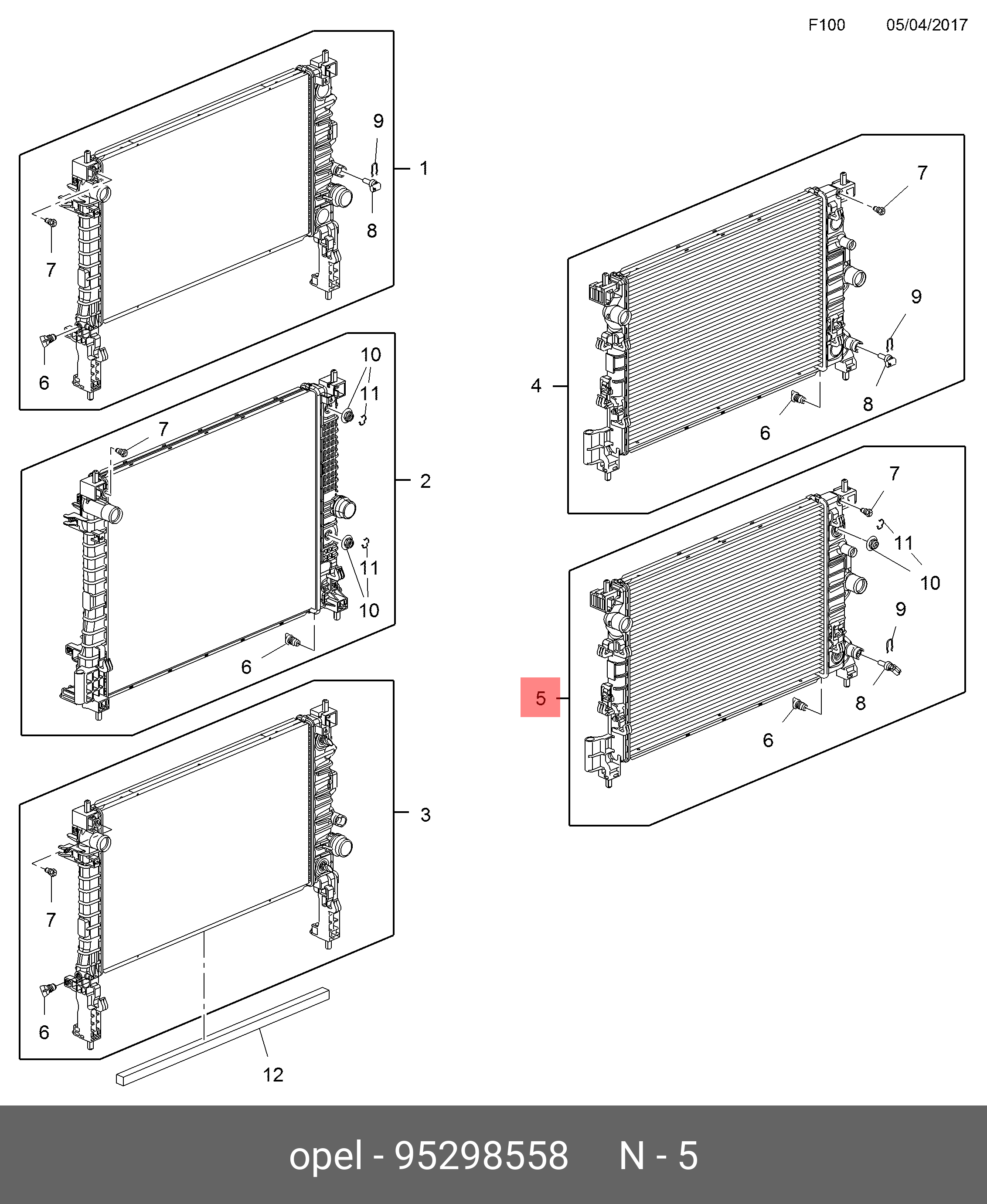 F100 05/04/2017

9
1
8
7
6

10
11
7
2
11
10
6

3
7
6
12

7
9
4
8
6

7
11
10
9
5
8
6

opel - 95298558 N - 5