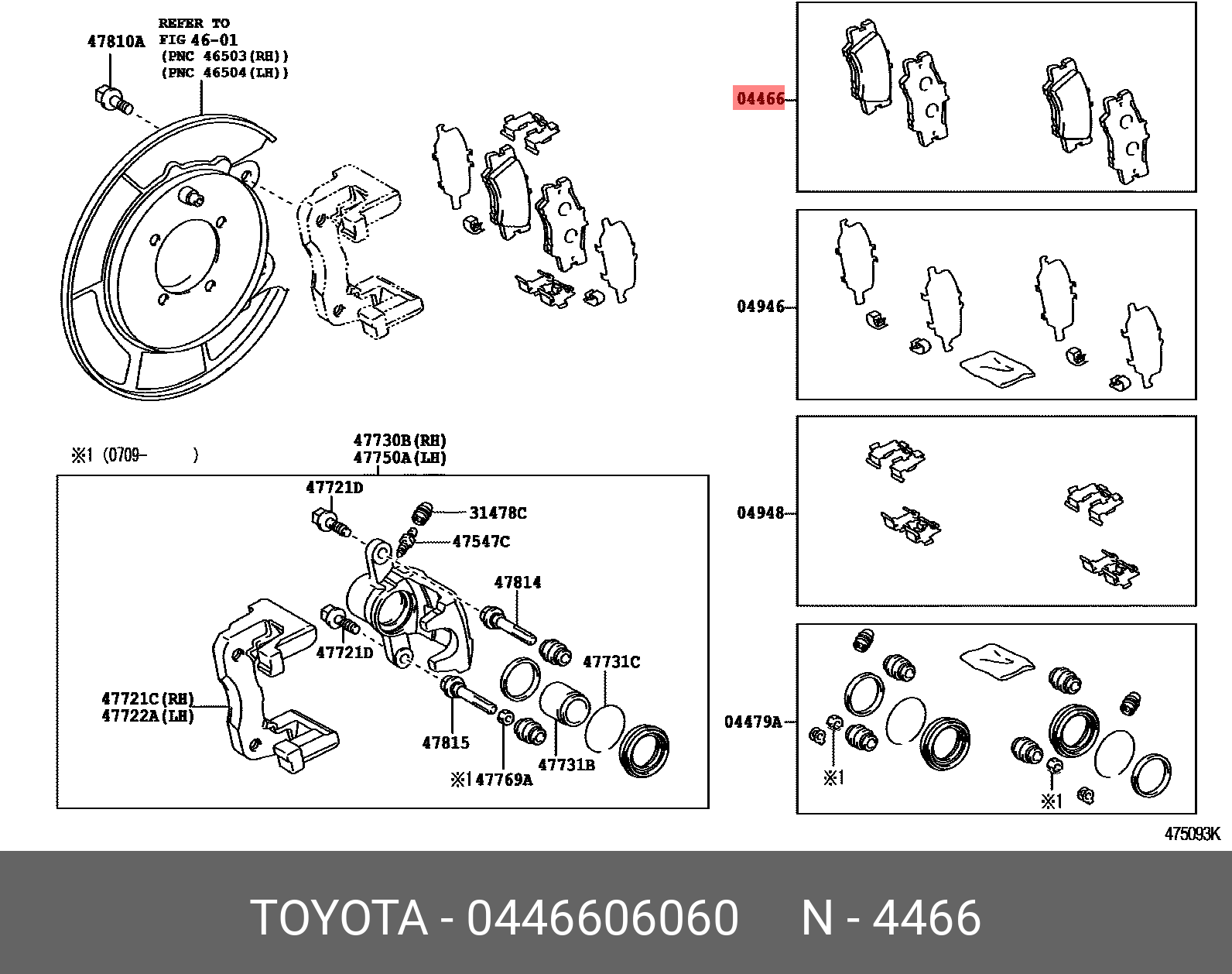 47810A

REFER TO FIG 46-01 (PNC 46503(RH)) (PNC 46504(LH))

04466

04946

※1 (0709- )

47730B(RH)
47750A(LH)

47721D

31478C

47547C

47814

47721D

47731C

47721C(RH)
47722A(LH)

47815

47731B

※1 47769A

04948

04479A

※1

※1

475093K

TOYOTA - 0446606060 N - 4466