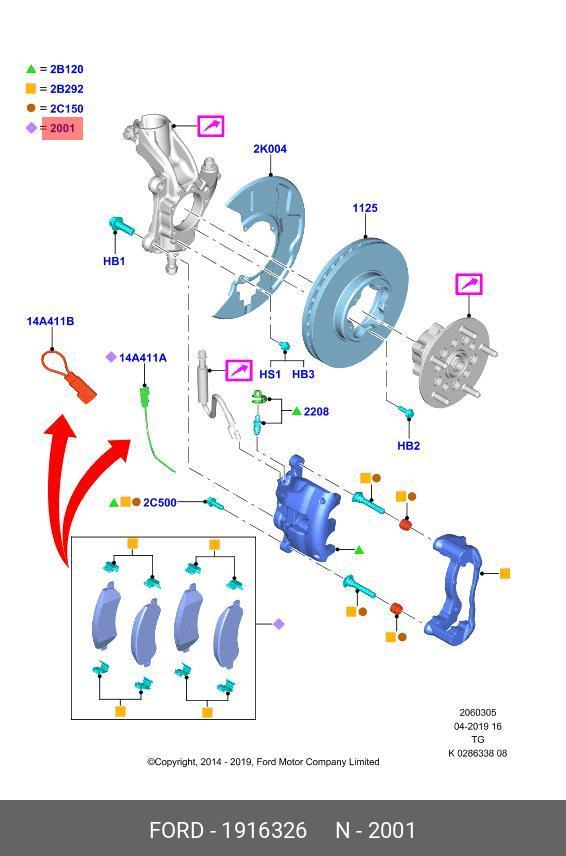 = 2B120
= 2B292
= 2C150
= 2001

2K004

1125

HB1

14A411B

14A411A

HS1 HB3

2208

HB2

2C500

2060305
04-2019 16
TG
K 0286338 08

©Copyright, 2014 - 2019, Ford Motor Company Limited

FORD - 1916326 N - 2001