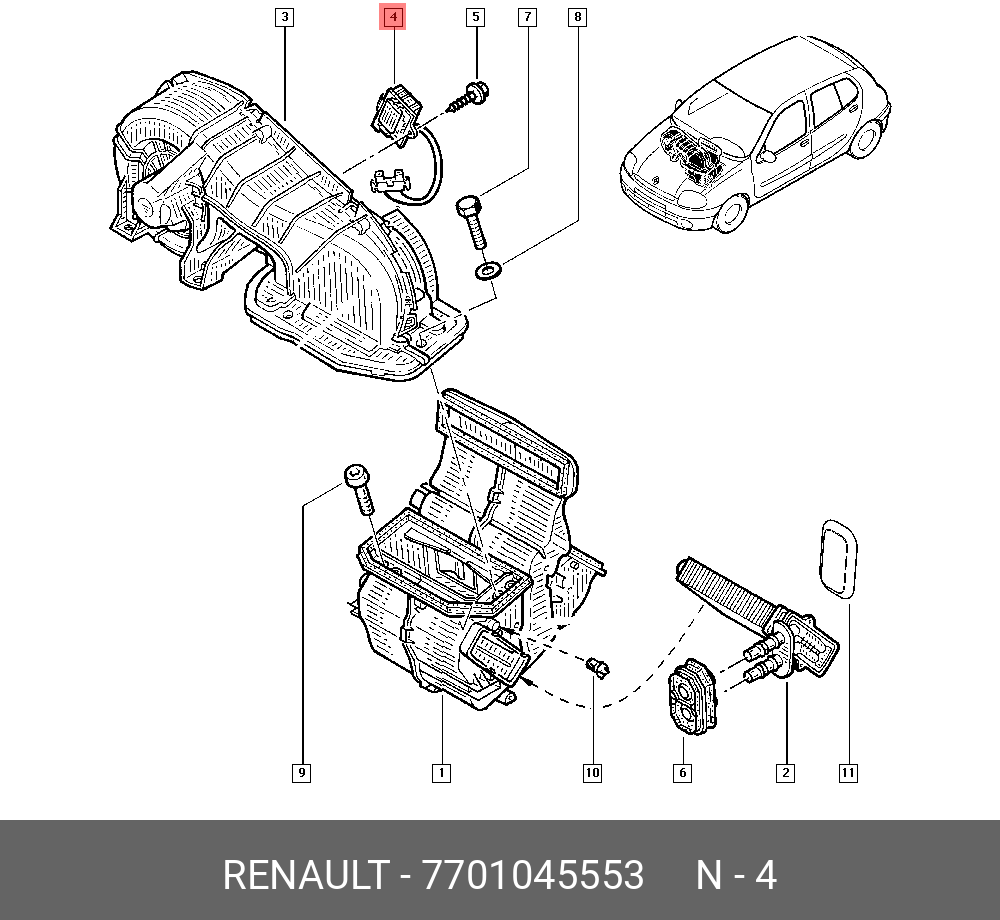 3
4
5
7
8
9
1
10
6
2
11

RENAULT - 7701045553 N - 4