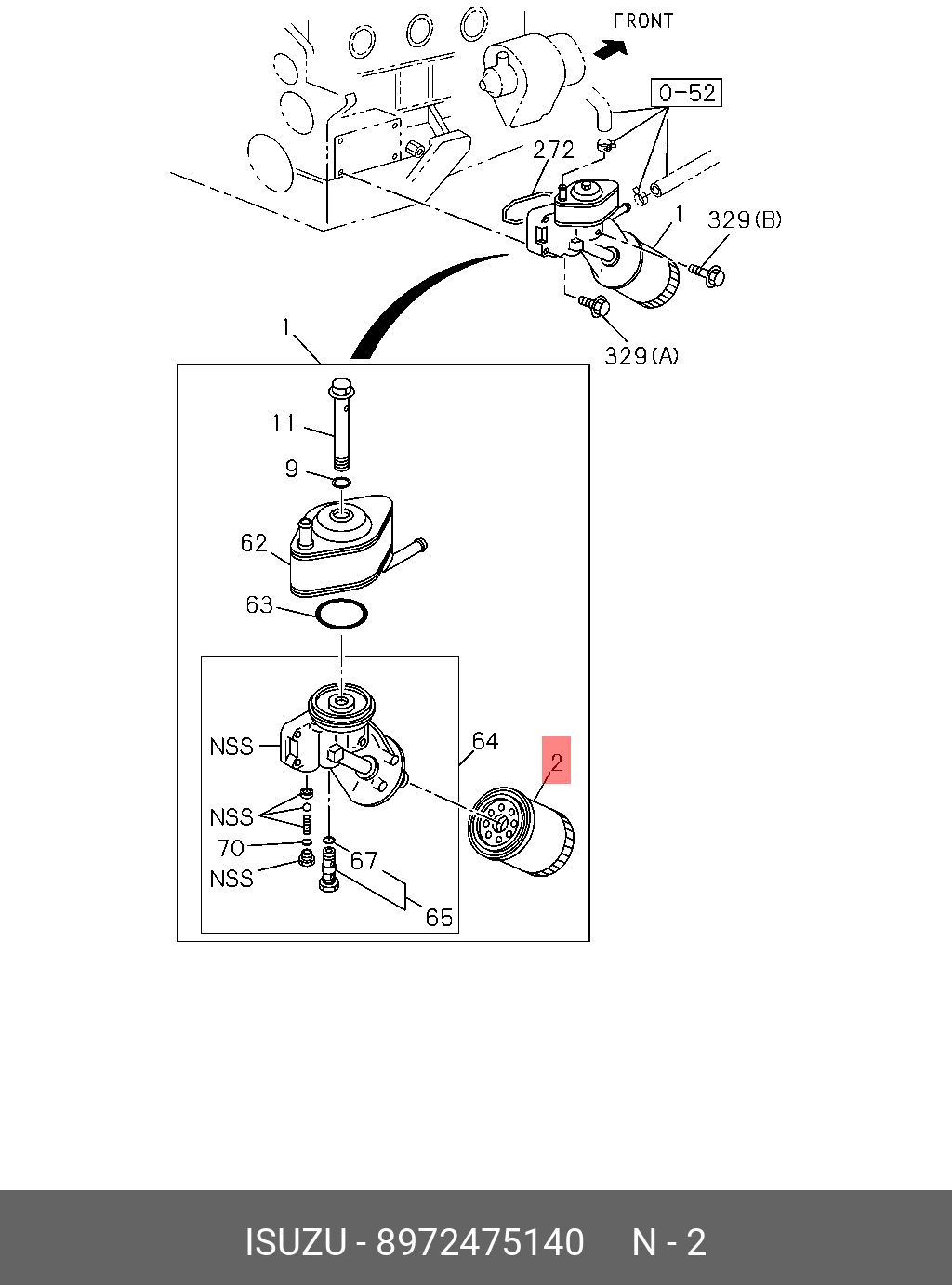 FRONT
0-52
272
1
329(B)
329(A)
1
11
9
62
63
NSS
64
2
NSS
70
67
NSS
65

ISUZU - 8972475140 N - 2