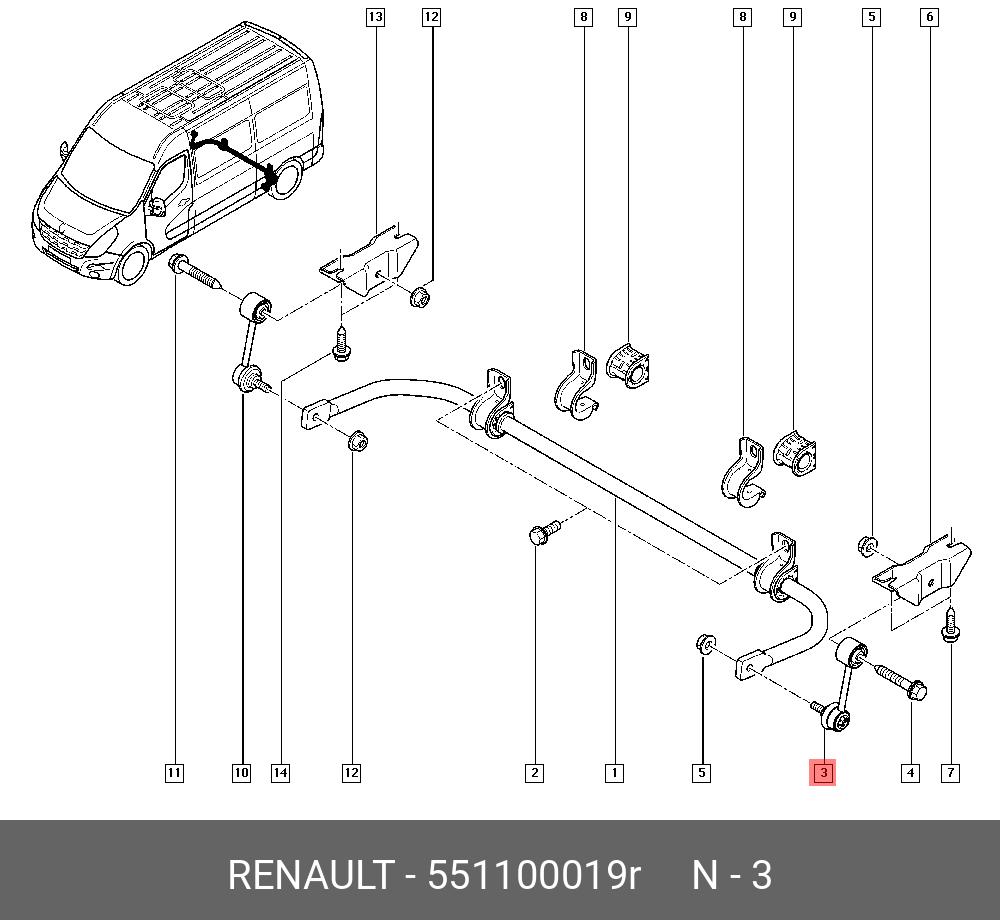 13 12 8 9 8 9 5 6

11 10 14 12 2 1 5 3 4 7

RENAULT - 551100019r N - 3