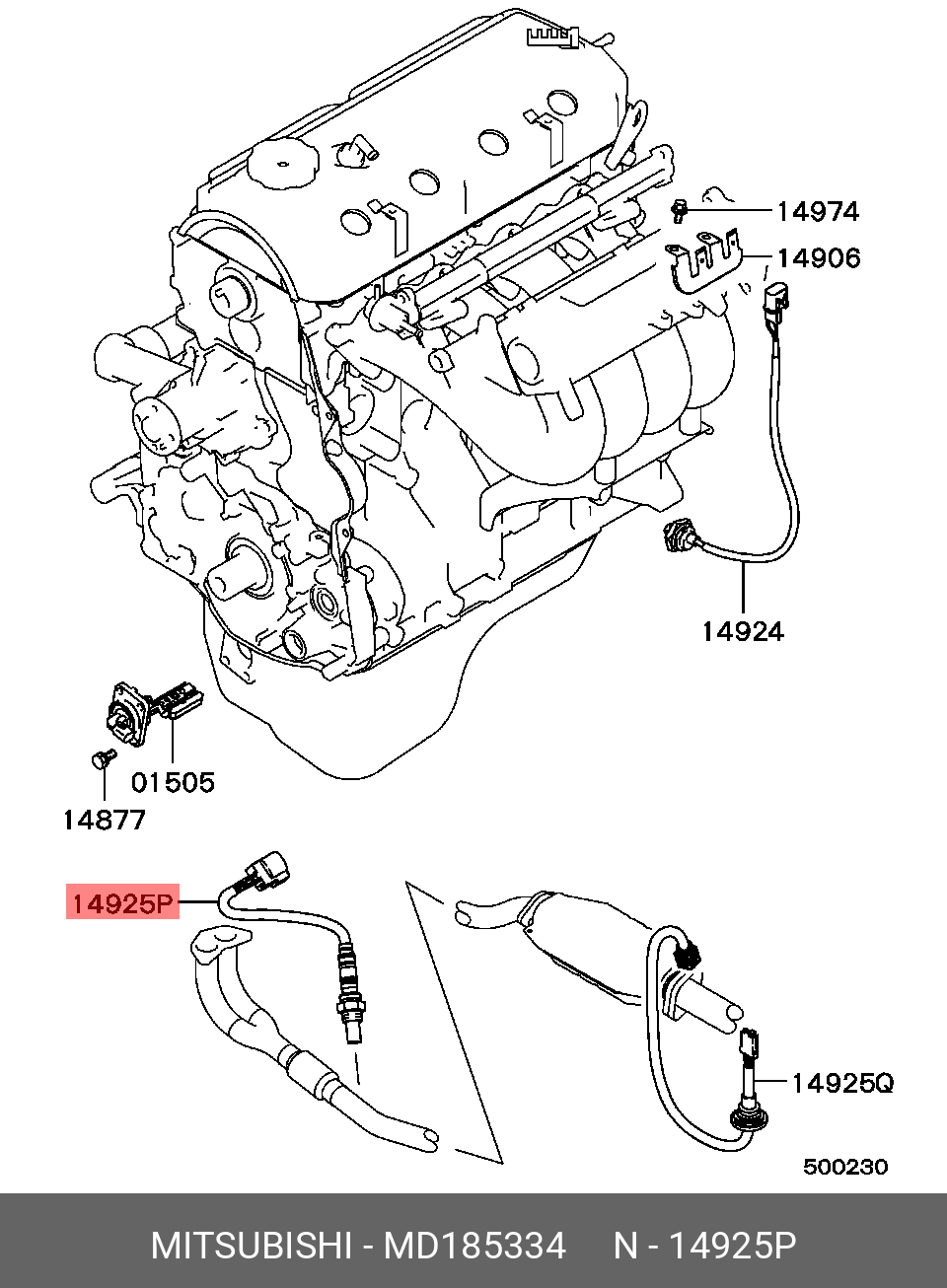 14974
14906
14924
01505
14877
14925P
14925Q
500230

MITSUBISHI - MD185334    N - 14925P