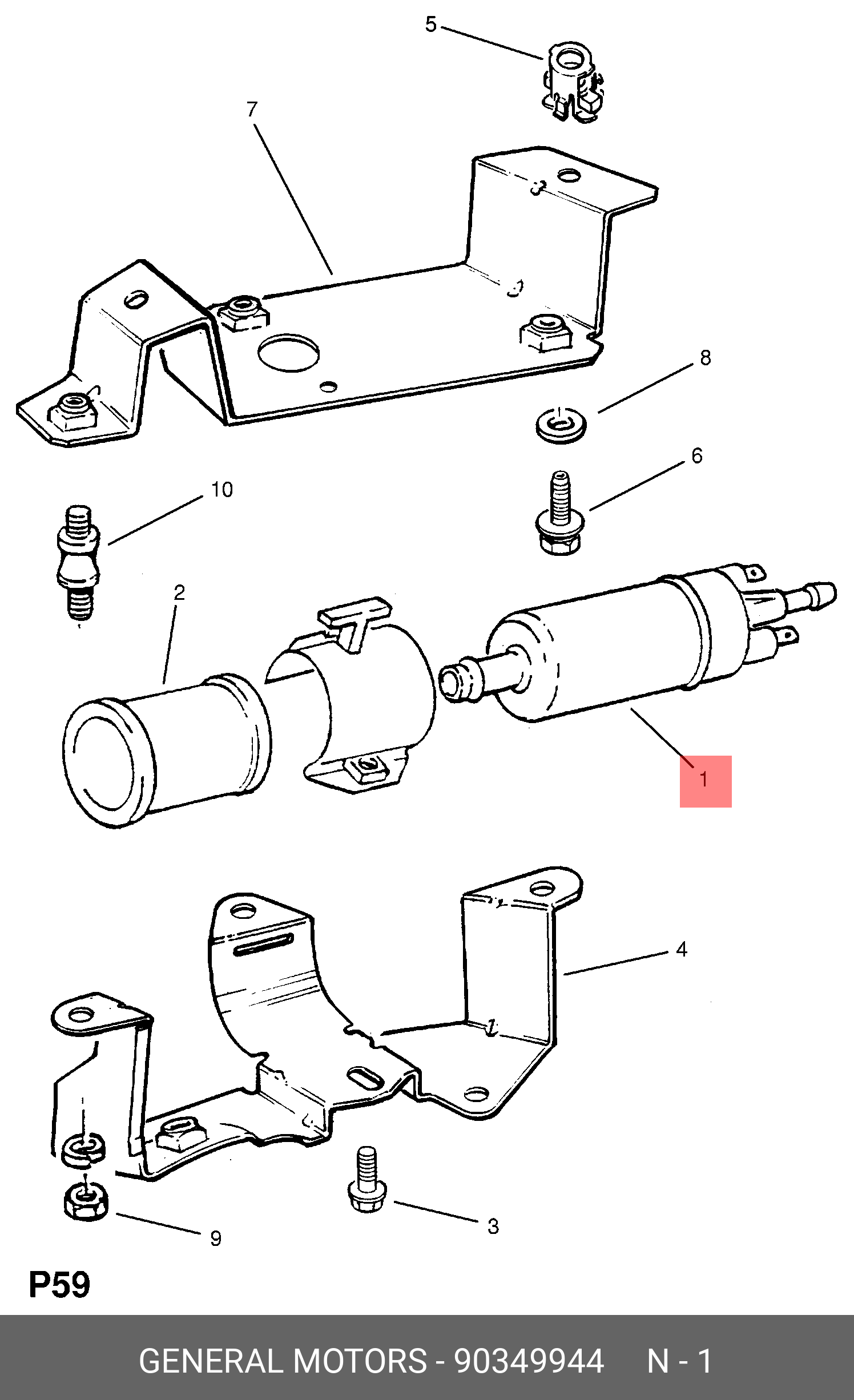 5

7

8

6

10

2

1

4

9

3

P59

GENERAL MOTORS - 90349944 N - 1