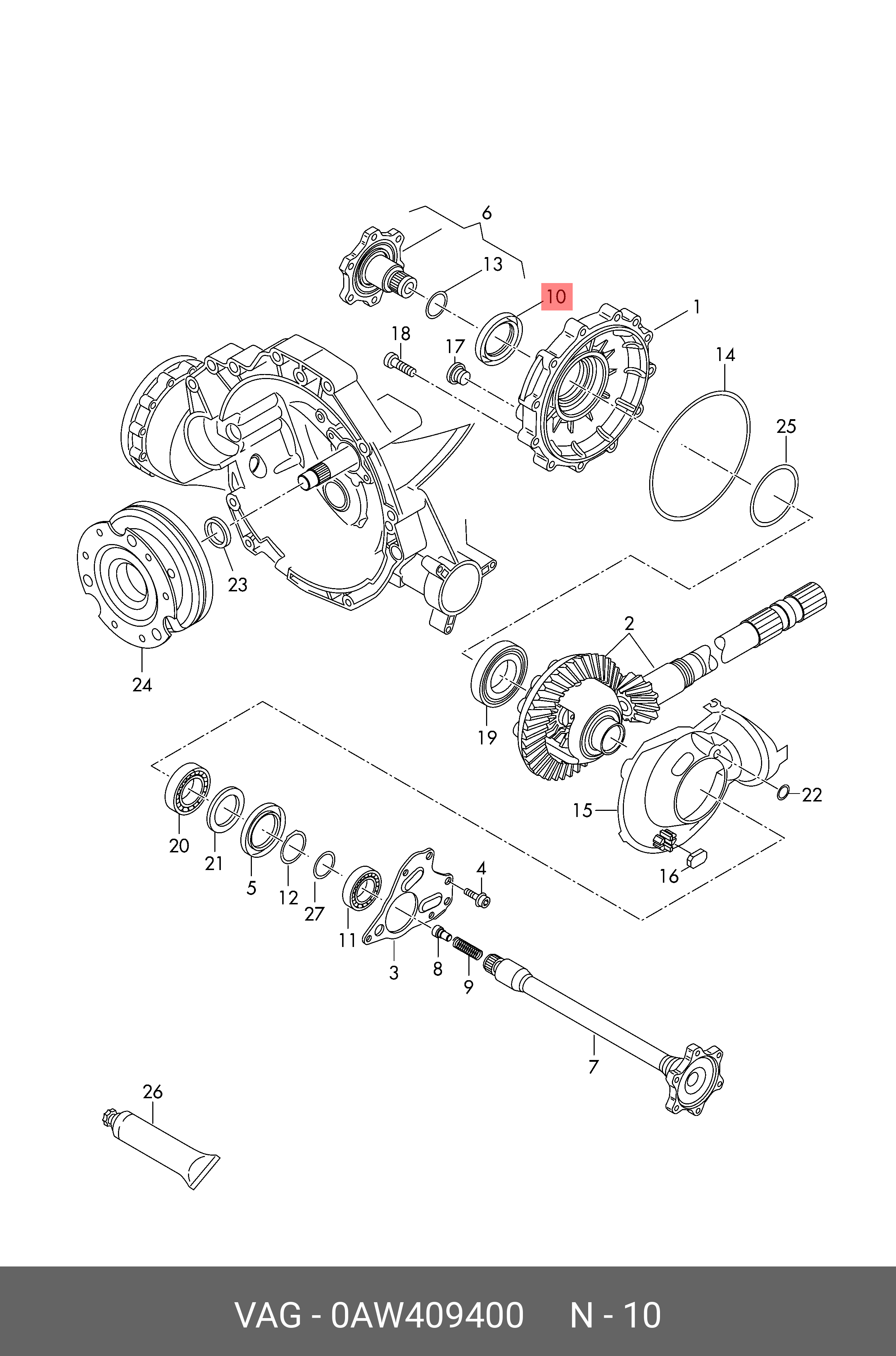 6
13
10
1
18
17
14
25
23
24
2
19
22
15
16
20
21
5
12
27
11
4
3
8
9
7
26

VAG - 0AW409400 N - 10