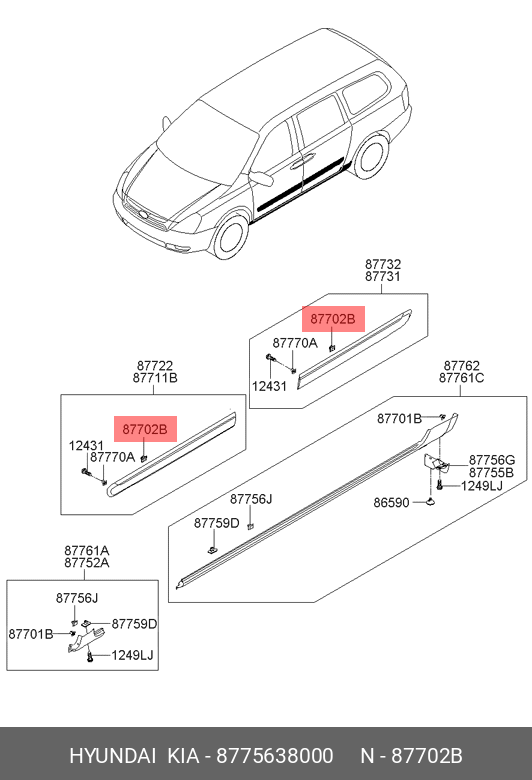 87732
87731

87702B
87770A
12431

87722
87711B

87702B
12431
87770A

87762
87761C

87701B
87756G
87755B
1249LJ
86590

87756J
87759D

87761A
87752A

87756J
87701B
87759D
1249LJ

HYUNDAI KIA - 8775638000 N - 87702B