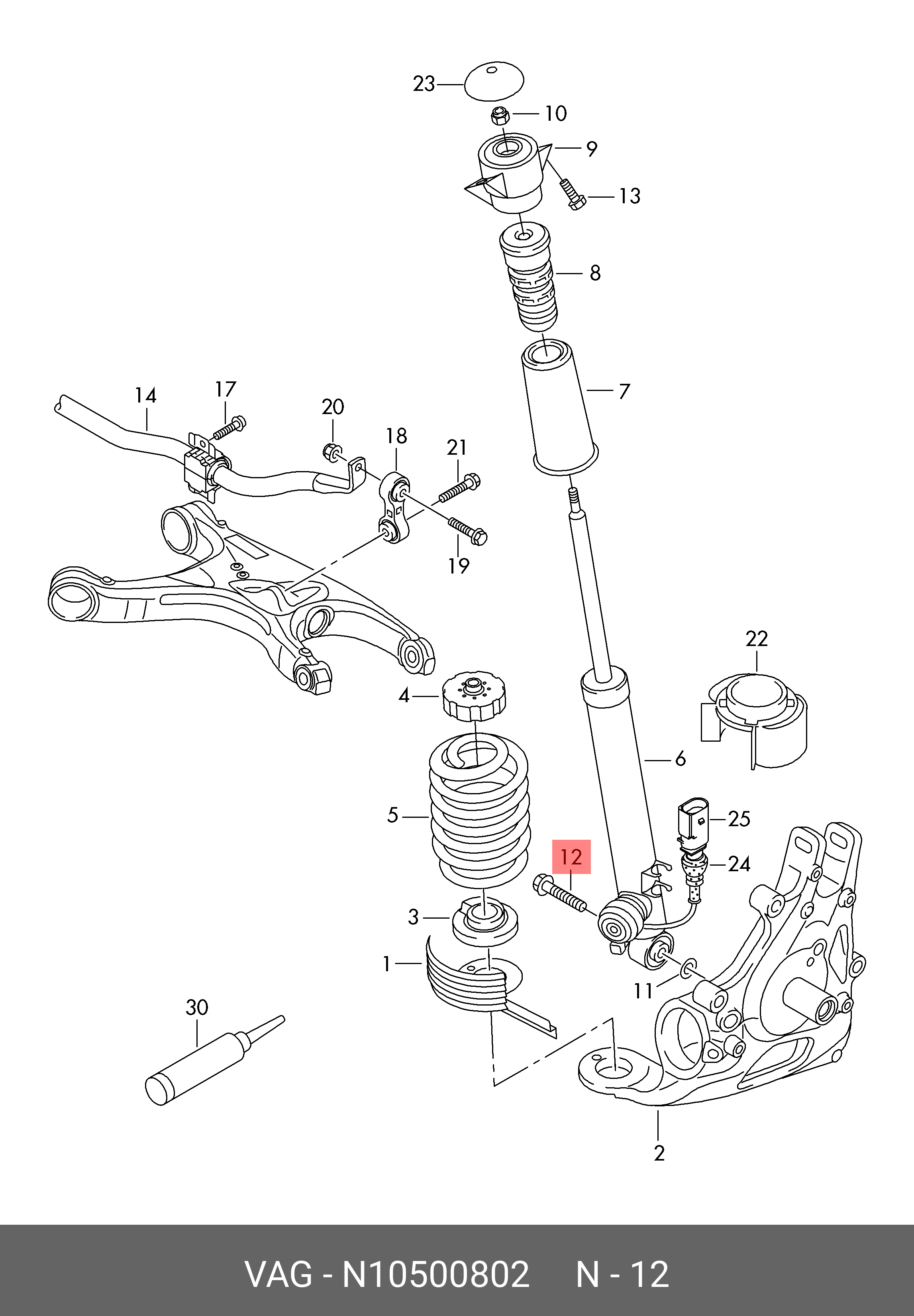 23
10
9
13
8
7
14
17
20
18
21
19
22
4
6
5
25
12
24
3
1
11
30
2

VAG - N10500802 N - 12