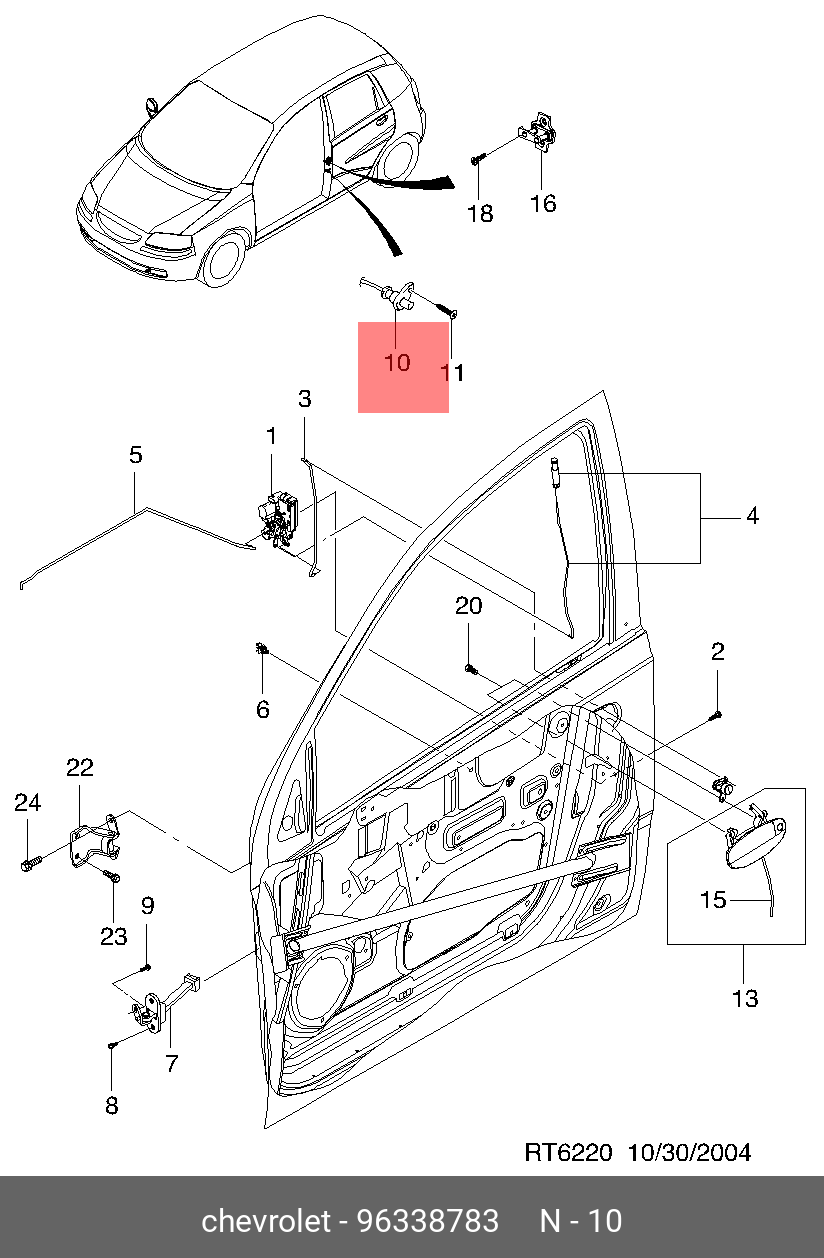 18
16
10
11
3
1
5
4
20
2
6
22
24
23
9
15
13
7
8
RT6220 10/30/2004
chevrolet - 96338783 N - 10