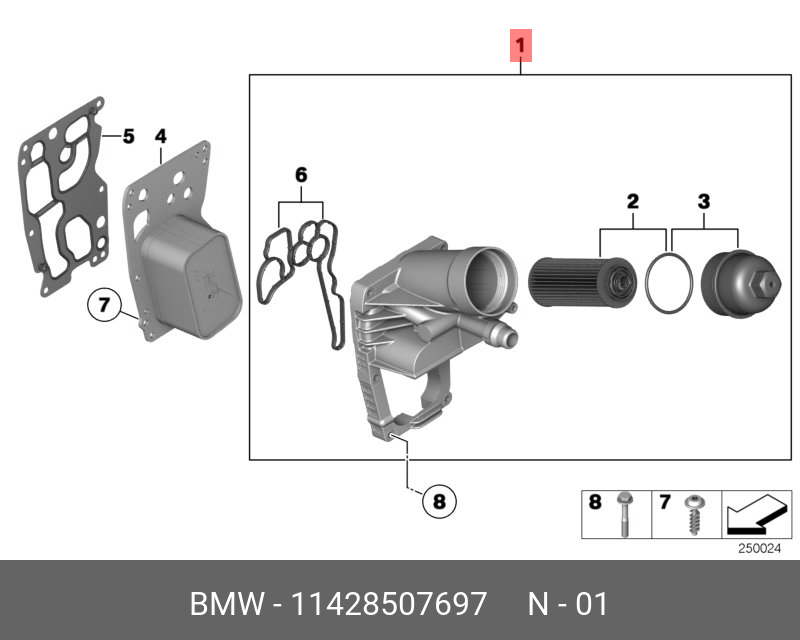 1
5
4
6
2
3
7
8
8
7
250024
BMW - 11428507697 N - 01