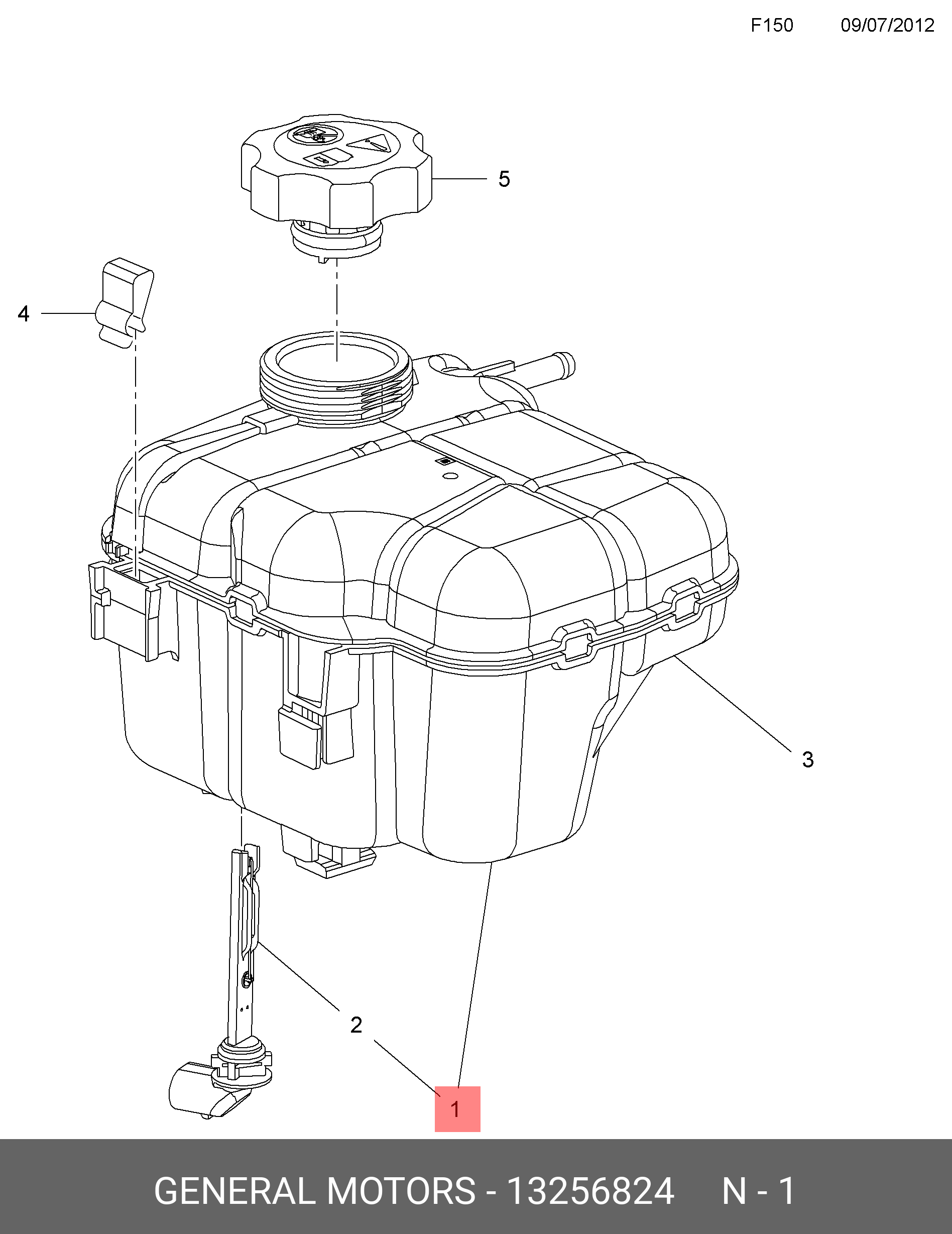 F150 09/07/2012

5

4

3

2

1

GENERAL MOTORS - 13256824 N - 1