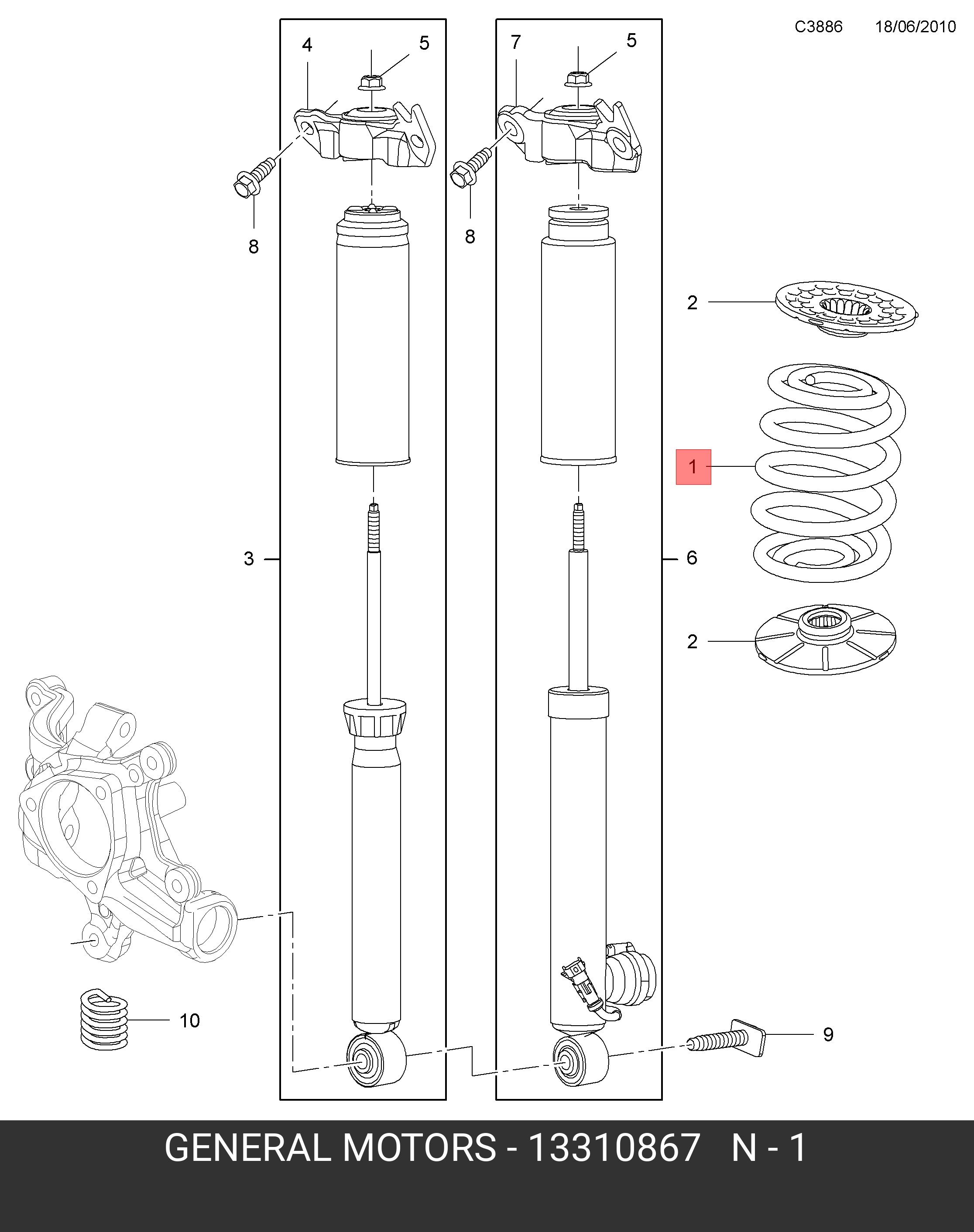 C3886 18/06/2010

4
5
7
5
8
8
2
1
3
6
2
10
9

GENERAL MOTORS - 13310867 N - 1