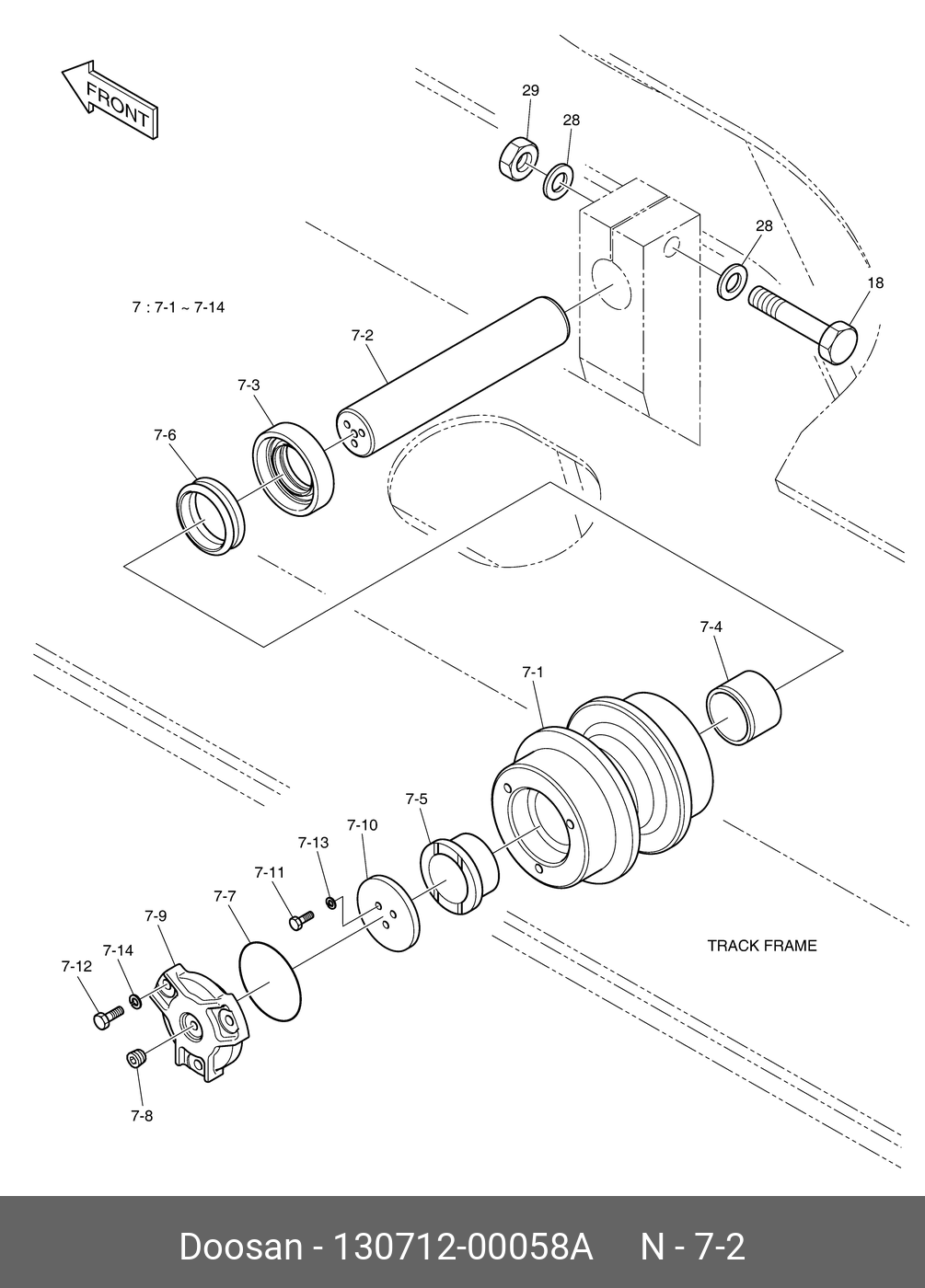 FRONT

29
28
28
18
7 : 7-1 ~ 7-14
7-2
7-3
7-6
7-4
7-1
7-5
7-10
7-13
7-11
7-7
7-9
7-14
7-12
7-8
TRACK FRAME

Doosan - 130712-00058A N - 7-2