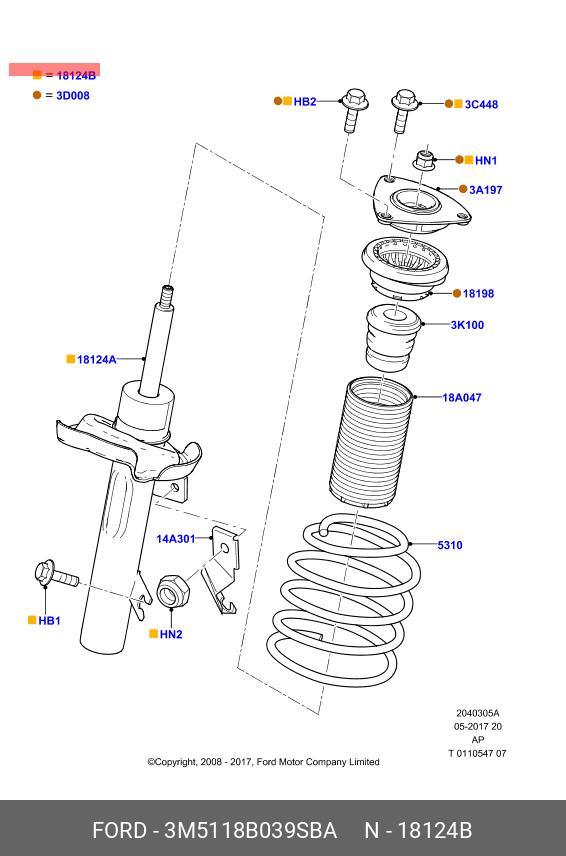 = 18124B
= 3D008

HB2
3C448
HN1
3A197
18198
3K100
18124A
18A047
14A301
5310
HB1
HN2

2040305A
05-2017 20
AP
T 0110547 07

©Copyright, 2008 - 2017, Ford Motor Company Limited

FORD - 3M5118B039SBA N - 18124B