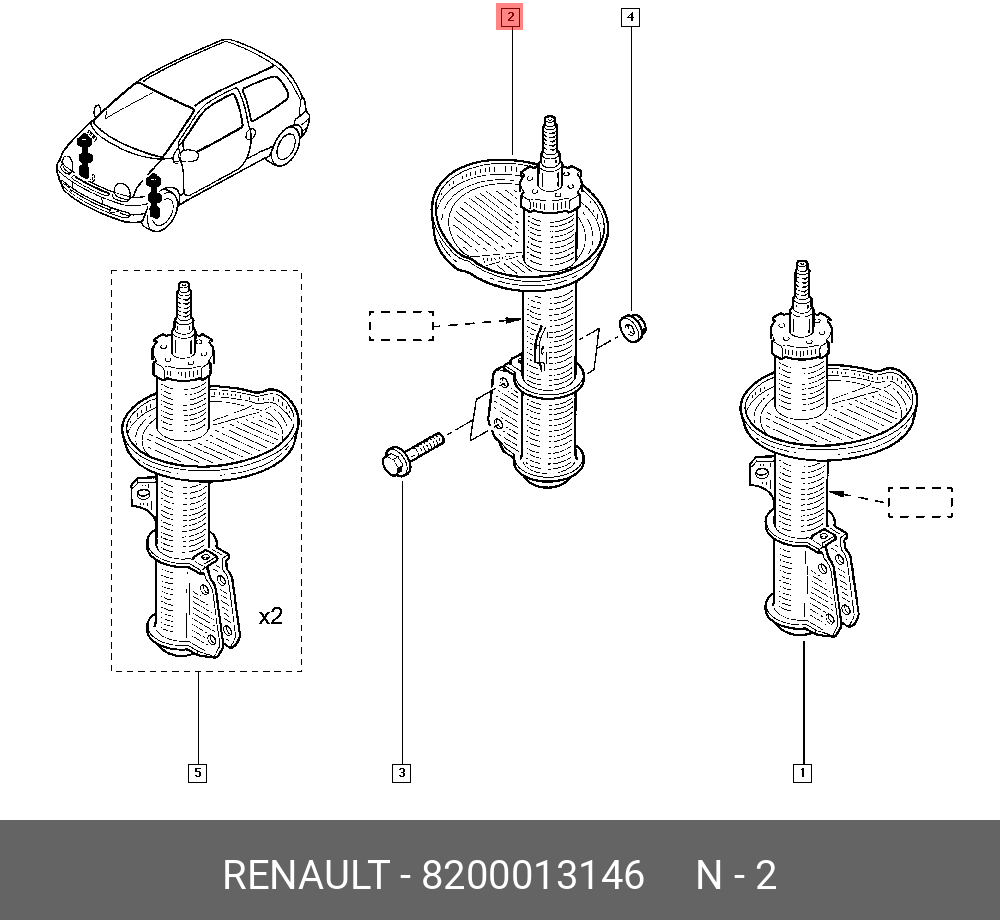 2

4

x2

5

3

1

RENAULT - 8200013146 N - 2