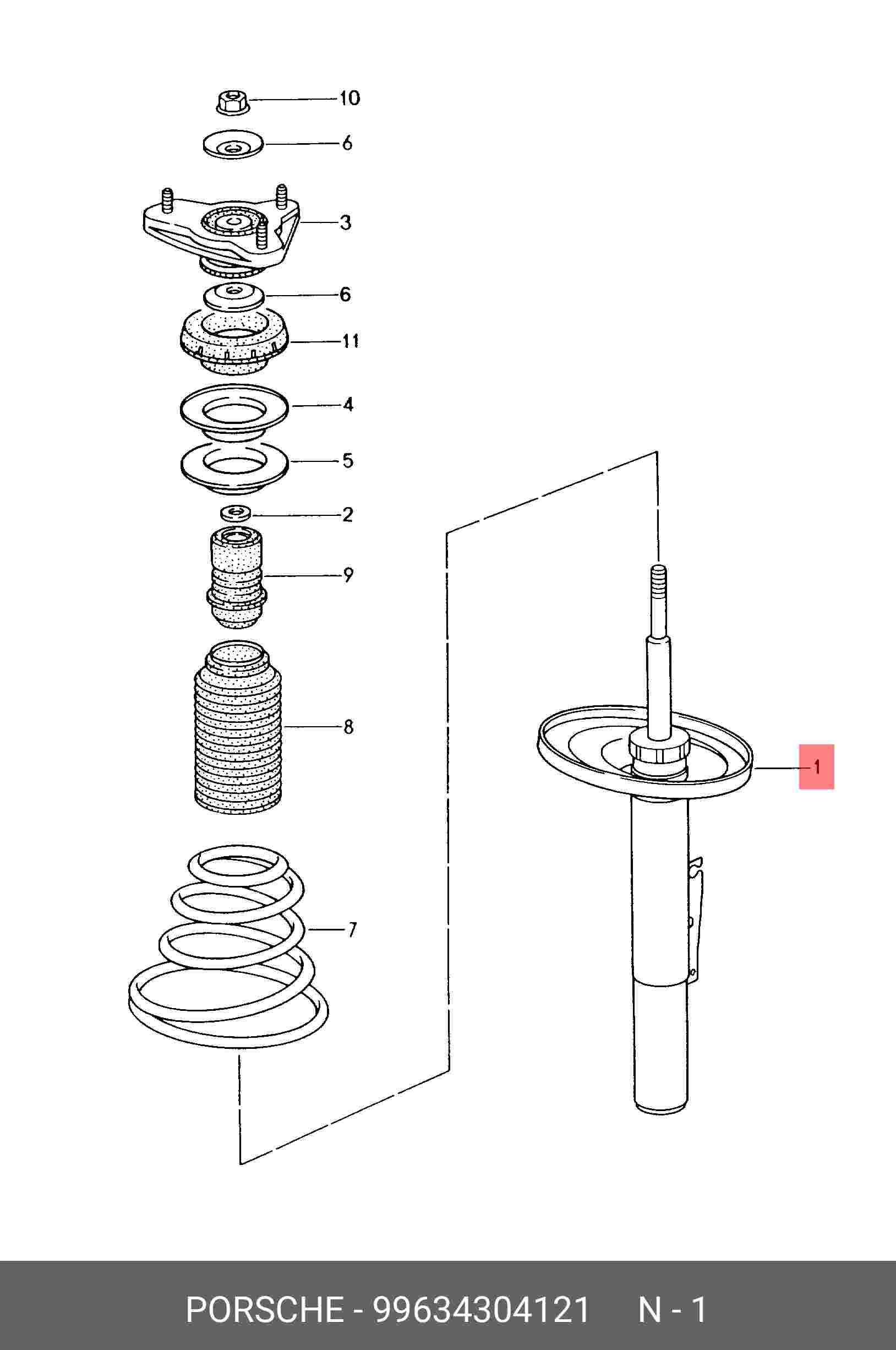 10
6
3
6
11
4
5
2
9
8
7
1

PORSCHE - 99634304121 N - 1